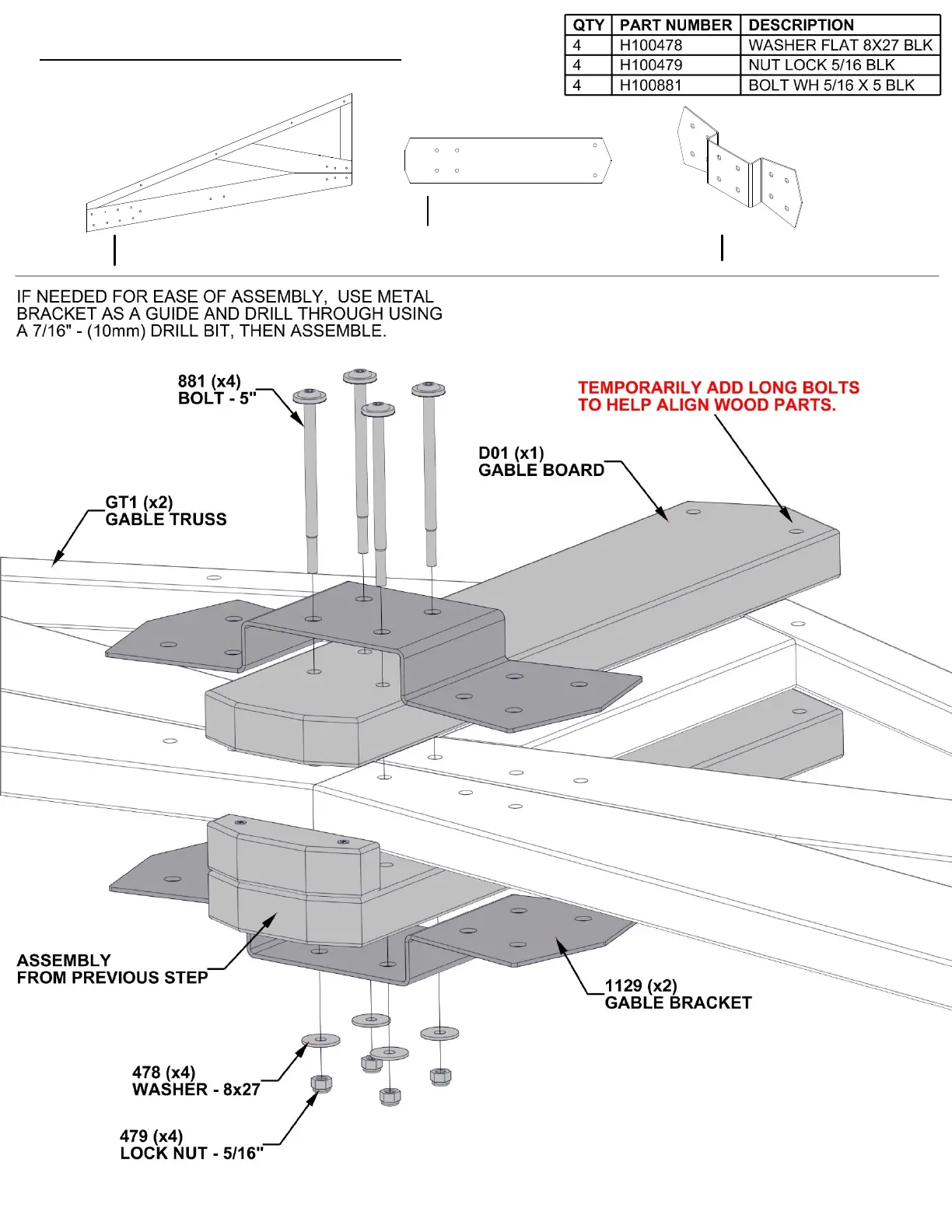 | QTY | PART NUMBER | DESCRIPTION |
|---|---|---|
| 4 | H100478 | WASHER FLAT 8X27 BLK |
| 4 | H100479 | NUT LOCK 5/16 BLK |
| 4 | H100881 | BOLT WH 5/16 X 5 BLK |

IF NEEDED FOR EASE OF ASSEMBLY, USE METAL BRACKET AS A GUIDE AND DRILL THROUGH USING A 7/16" - (10mm) DRILL BIT, THEN ASSEMBLE.

881 (x4)
BOLT - 5"

TEMPORARILY ADD LONG BOLTS TO HELP ALIGN WOOD PARTS.

D01 (x1)
GABLE BOARD

GT1 (x2)
GABLE TRUSS

ASSEMBLY
FROM PREVIOUS STEP

1129 (x2)
GABLE BRACKET

478 (x4)
WASHER - 8x27

479 (x4)
LOCK NUT - 5/16"