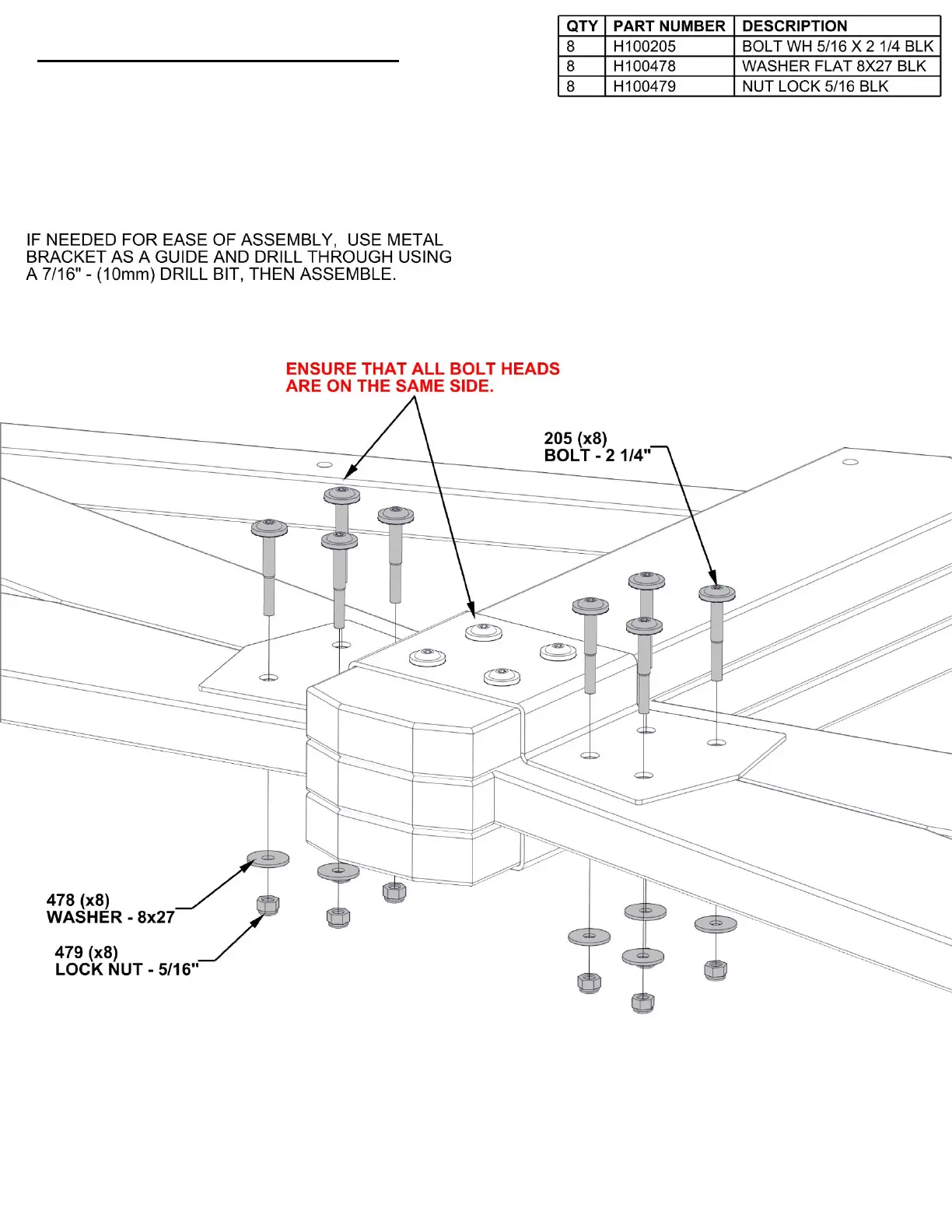 | QTY | PART NUMBER | DESCRIPTION |
|---|---|---|
| 8 | H100205 | BOLT WH 5/16 X 2 1/4 BLK |
| 8 | H100478 | WASHER FLAT 8X27 BLK |
| 8 | H100479 | NUT LOCK 5/16 BLK |

IF NEEDED FOR EASE OF ASSEMBLY, USE METAL BRACKET AS A GUIDE AND DRILL THROUGH USING A 7/16" - (10mm) DRILL BIT, THEN ASSEMBLE.

ENSURE THAT ALL BOLT HEADS ARE ON THE SAME SIDE.

205 (x8)
BOLT - 2 1/4"

478 (x8)
WASHER - 8x27

479 (x8)
LOCK NUT - 5/16"