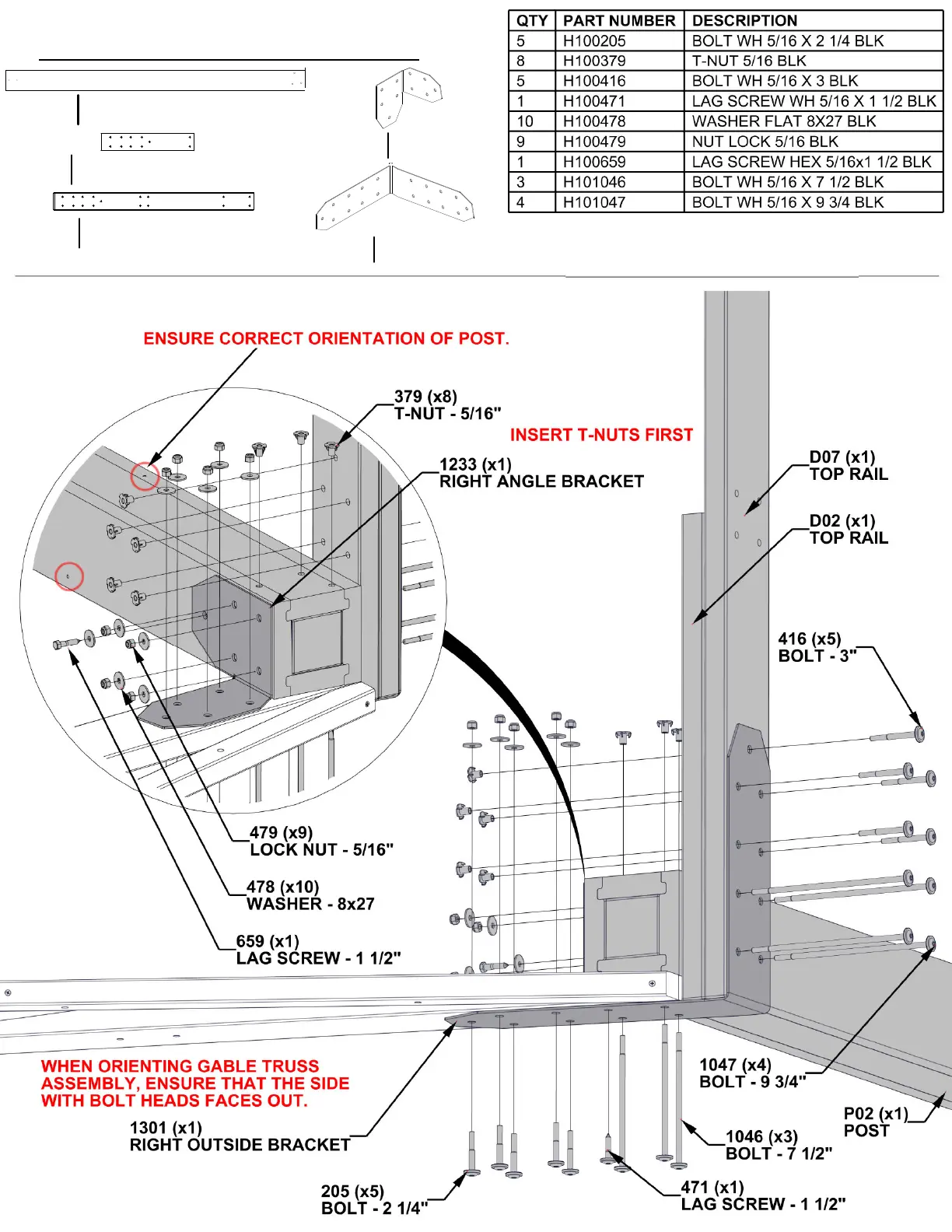 | QTY | PART NUMBER | DESCRIPTION |
|---|---|---|
| 5 | H100205 | BOLT WH 5/16 X 2 1/4 BLK |
| 8 | H100379 | T-NUT 5/16 BLK |
| 5 | H100416 | BOLT WH 5/16 X 3 BLK |
| 1 | H100471 | LAG SCREW WH 5/16 X 1 1/2 BLK |
| 10 | H100478 | WASHER FLAT 8X27 BLK |
| 9 | H100479 | NUT LOCK 5/16 BLK |
| 1 | H100659 | LAG SCREW HEX 5/16x1 1/2 BLK |
| 3 | H101046 | BOLT WH 5/16 X 7 1/2 BLK |
| 4 | H101047 | BOLT WH 5/16 X 9 3/4 BLK |

ENSURE CORRECT ORIENTATION OF POST.

379 (x8)
T-NUT - 5/16"

INSERT T-NUTS FIRST

1233 (x1)
RIGHT ANGLE BRACKET

D07 (x1)
TOP RAIL

D02 (x1)
TOP RAIL

416 (x5)
BOLT - 3"

479 (x9)
LOCK NUT - 5/16"

478 (x10)
WASHER - 8x27

659 (x1)
LAG SCREW - 1 1/2"

WHEN ORIENTING GABLE TRUSS ASSEMBLY, ENSURE THAT THE SIDE WITH BOLT HEADS FACES OUT.

1301 (x1)
RIGHT OUTSIDE BRACKET

1047 (x4)
BOLT - 9 3/4"

P02 (x1)
POST

1046 (x3)
BOLT - 7 1/2"

205 (x5)
BOLT - 2 1/4"

471 (x1)
LAG SCREW - 1 1/2"