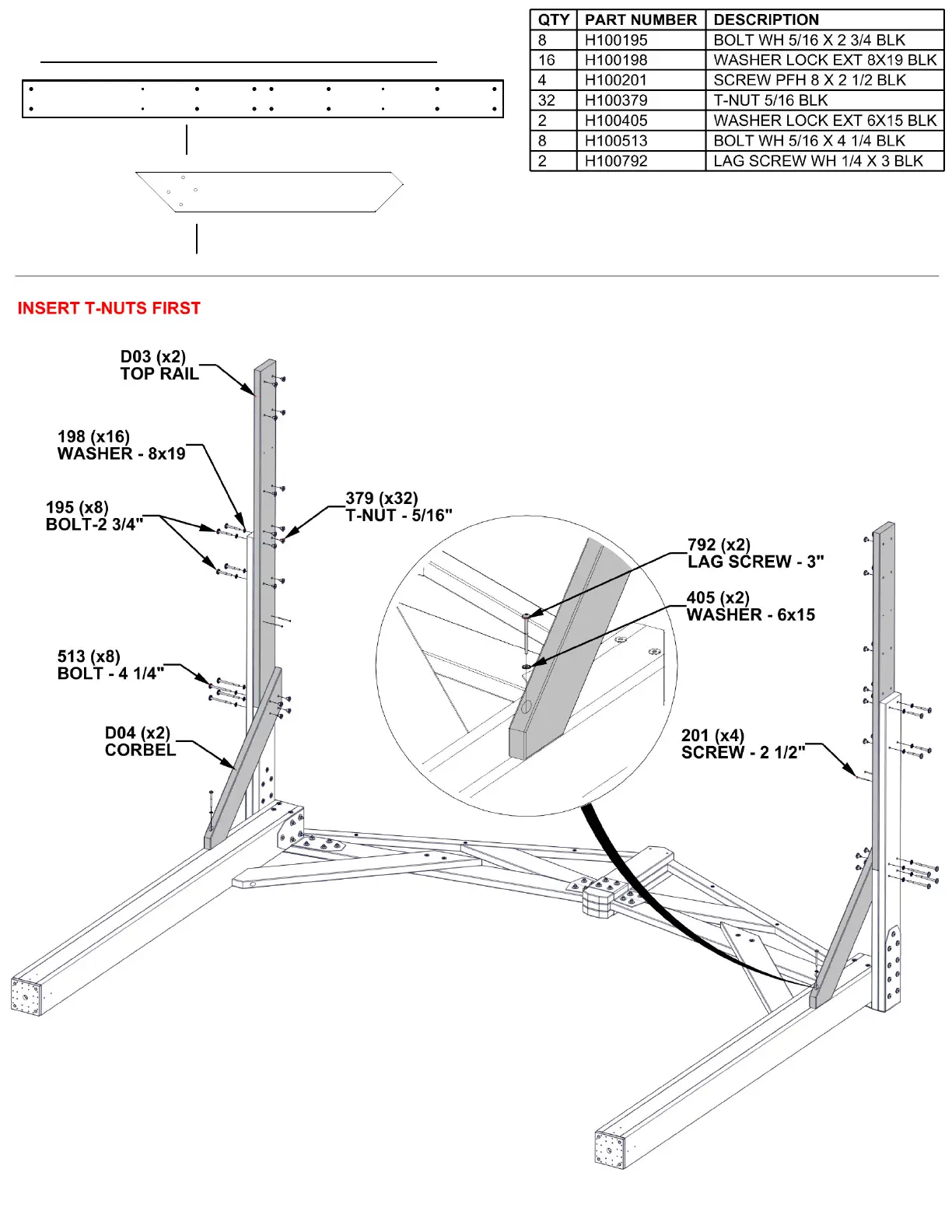 | QTY | PART NUMBER | DESCRIPTION |
|---|---|---|
| 8 | H100195 | BOLT WH 5/16 X 2 3/4 BLK |
| 16 | H100198 | WASHER LOCK EXT 8X19 BLK |
| 4 | H100201 | SCREW PFH 8 X 2 1/2 BLK |
| 32 | H100379 | T-NUT 5/16 BLK |
| 2 | H100405 | WASHER LOCK EXT 6X15 BLK |
| 8 | H100513 | BOLT WH 5/16 X 4 1/4 BLK |
| 2 | H100792 | LAG SCREW WH 1/4 X 3 BLK |

INSERT T-NUTS FIRST

D03 (x2)
TOP RAIL

198 (x16)
WASHER - 8x19

195 (x8)
BOLT-2 3/4"

379 (x32)
T-NUT - 5/16"

792 (x2)
LAG SCREW - 3"

405 (x2)
WASHER - 6x15

513 (x8)
BOLT - 4 1/4"

D04 (x2)
CORBEL

201 (x4)
SCREW - 2 1/2"