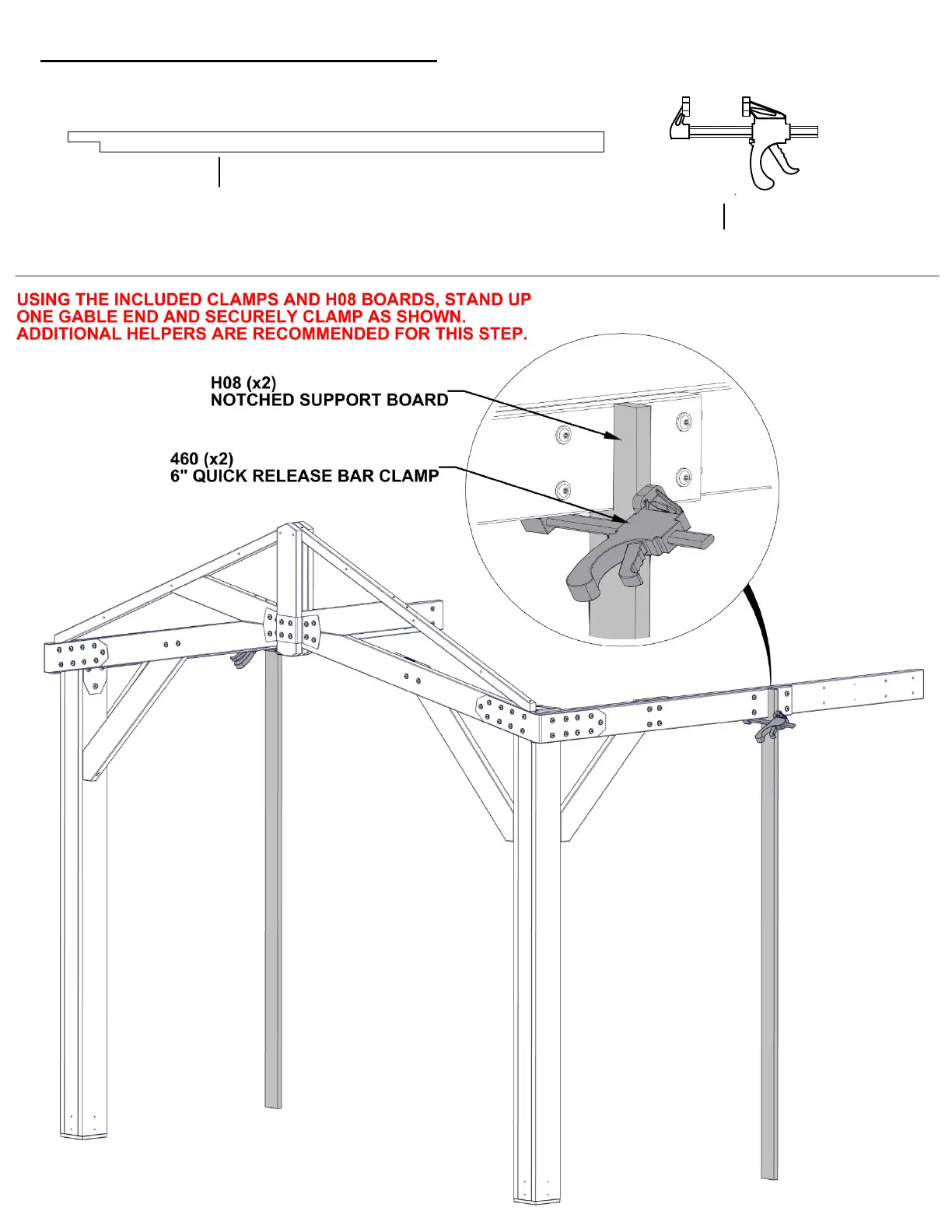 USING THE INCLUDED CLAMPS AND H08 BOARDS, STAND UP ONE GABLE END AND SECURELY CLAMP AS SHOWN. ADDITIONAL HELPERS ARE RECOMMENDED FOR THIS STEP.

H08 (x2)
NOTCHED SUPPORT BOARD

460 (x2)
6" QUICK RELEASE BAR CLAMP