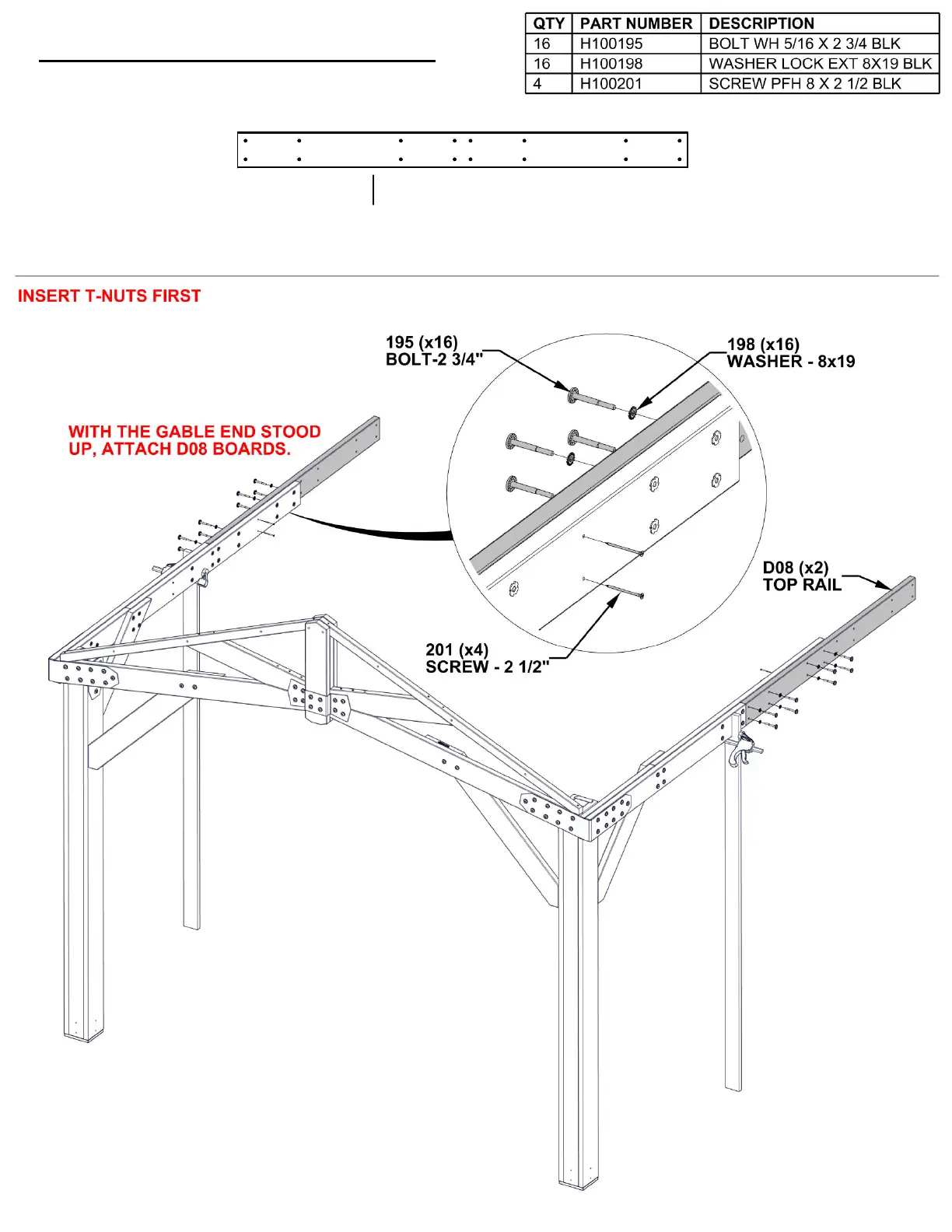 | QTY | PART NUMBER | DESCRIPTION |
|---|---|---|
| 16 | H100195 | BOLT WH 5/16 X 2 3/4 BLK |
| 16 | H100198 | WASHER LOCK EXT 8X19 BLK |
| 4 | H100201 | SCREW PFH 8 X 2 1/2 BLK |

INSERT T-NUTS FIRST

195 (x16)
BOLT-2 3/4"

198 (x16)
WASHER - 8x19

WITH THE GABLE END STOOD UP, ATTACH D08 BOARDS.

D08 (x2)
TOP RAIL

201 (x4)
SCREW - 2 1/2"