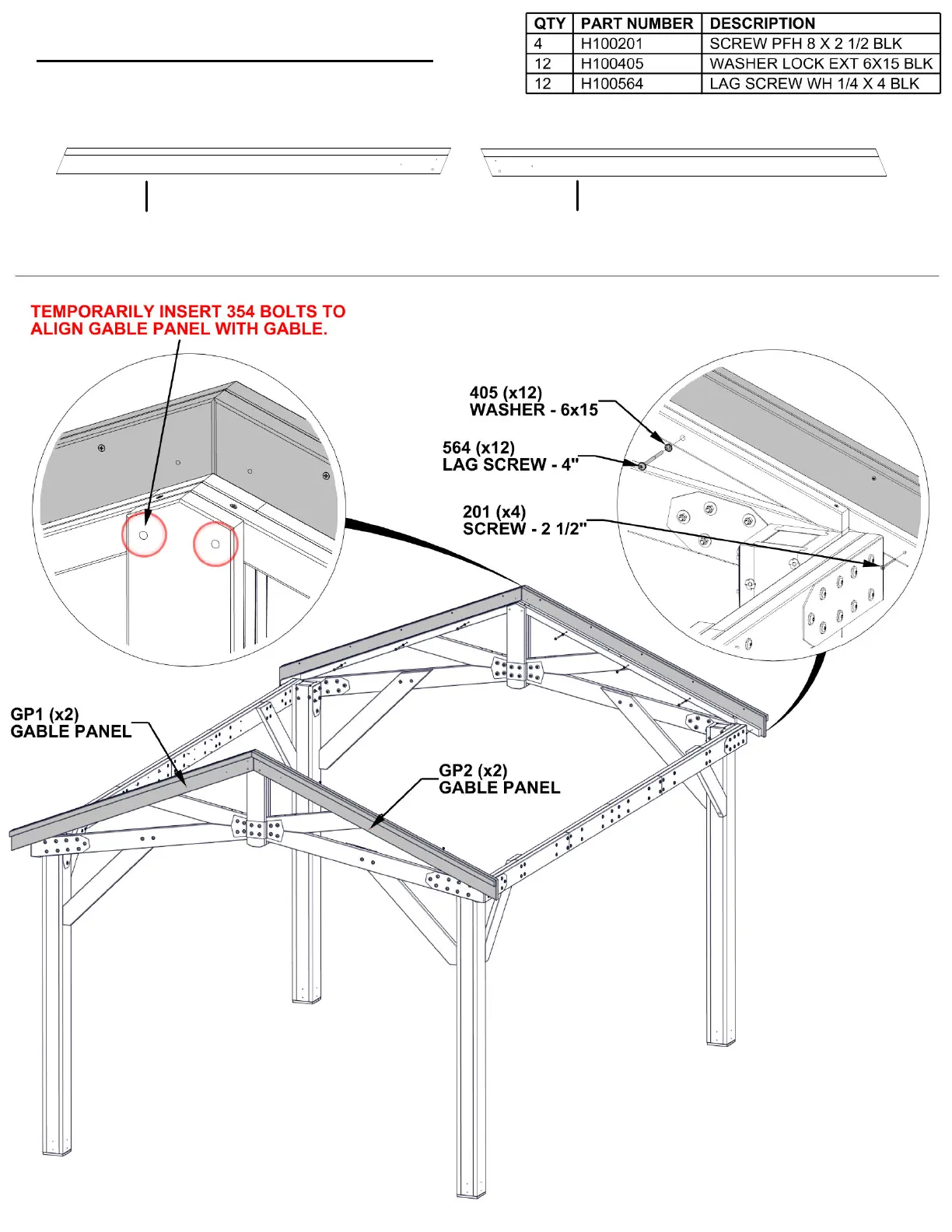 | QTY | PART NUMBER | DESCRIPTION |
|---|---|---|
| 4 | H100201 | SCREW PFH 8 X 2 1/2 BLK |
| 12 | H100405 | WASHER LOCK EXT 6X15 BLK |
| 12 | H100564 | LAG SCREW WH 1/4 X 4 BLK |

TEMPORARILY INSERT 354 BOLTS TO ALIGN GABLE PANEL WITH GABLE.

405 (x12)
WASHER - 6x15

564 (x12)
LAG SCREW - 4"

201 (x4)
SCREW - 2 1/2"

GP1 (x2)
GABLE PANEL

GP2 (x2)
GABLE PANEL