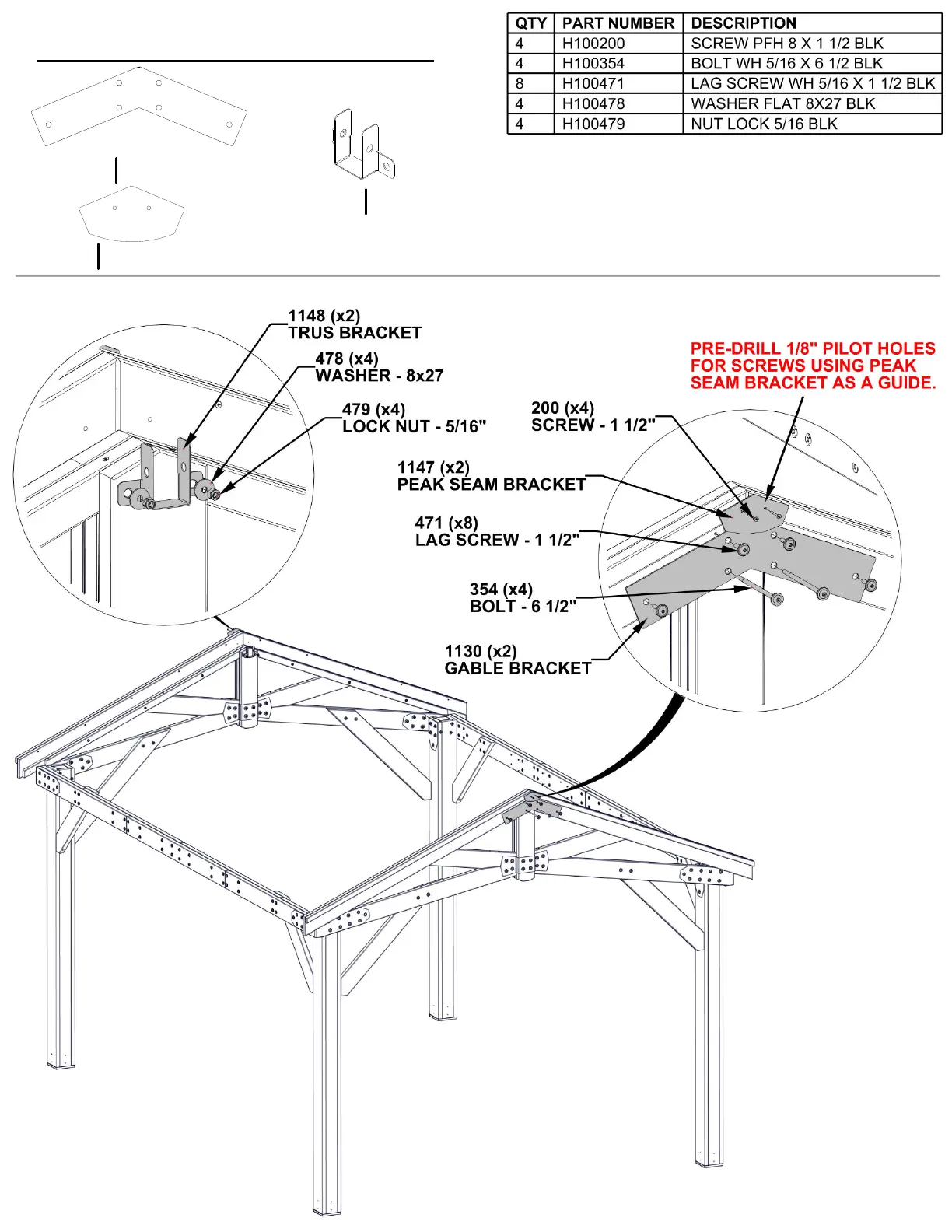 | QTY | PART NUMBER | DESCRIPTION |
|---|---|---|
| 4 | H100200 | SCREW PFH 8 X 1 1/2 BLK |
| 4 | H100354 | BOLT WH 5/16 X 6 1/2 BLK |
| 8 | H100471 | LAG SCREW WH 5/16 X 1 1/2 BLK |
| 4 | H100478 | WASHER FLAT 8X27 BLK |
| 4 | H100479 | NUT LOCK 5/16 BLK |

1148 (x2)
TRUS BRACKET

478 (x4)
WASHER - 8x27

479 (x4)
LOCK NUT - 5/16"

PRE-DRILL 1/8" PILOT HOLES FOR SCREWS USING PEAK SEAM BRACKET AS A GUIDE.

200 (x4)
SCREW - 1 1/2"

1147 (x2)
PEAK SEAM BRACKET

471 (x8)
LAG SCREW - 1 1/2"

354 (x4)
BOLT - 6 1/2"

1130 (x2)
GABLE BRACKET