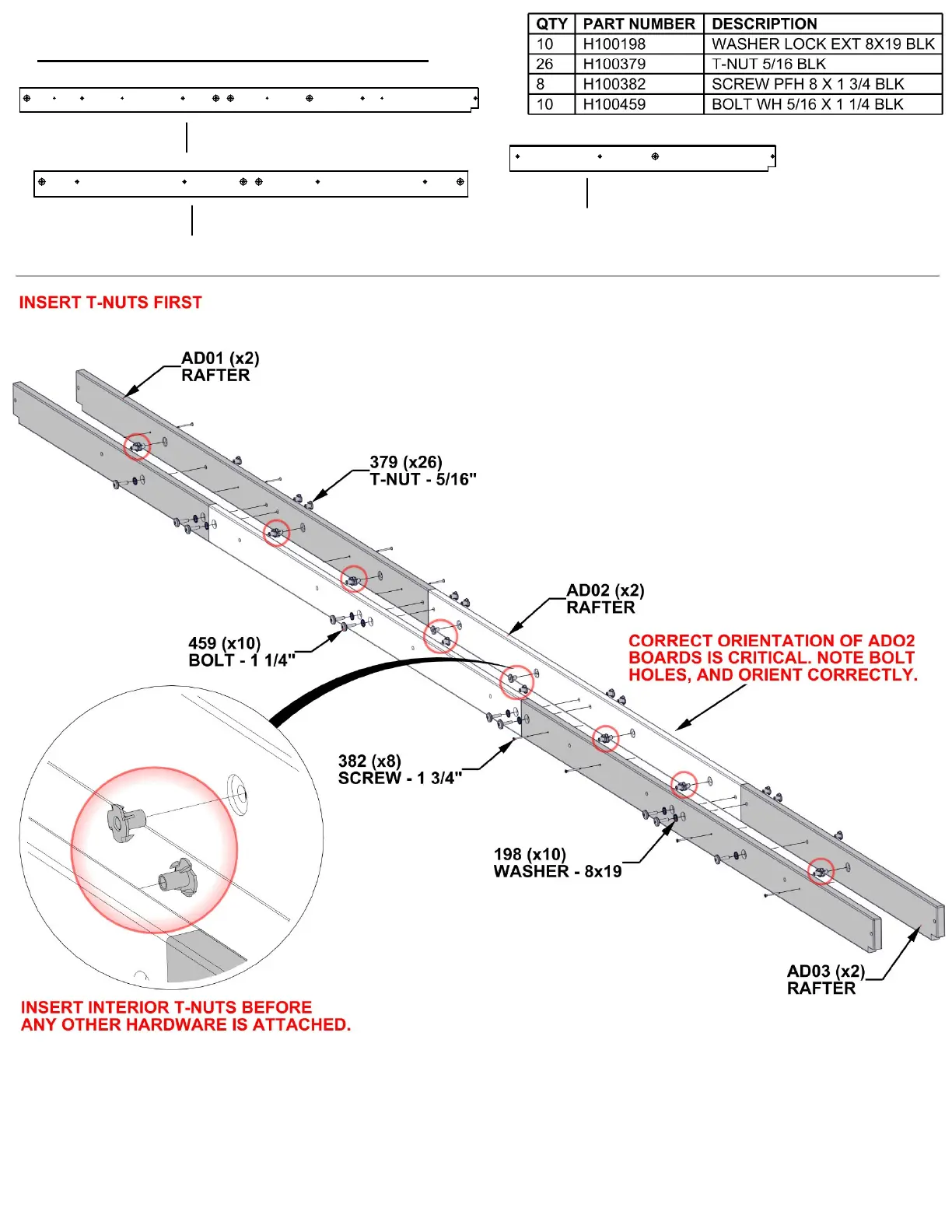 | QTY | PART NUMBER | DESCRIPTION |
|---|---|---|
| 10 | H100198 | WASHER LOCK EXT 8X19 BLK |
| 26 | H100379 | T-NUT 5/16 BLK |
| 8 | H100382 | SCREW PFH 8 X 1 3/4 BLK |
| 10 | H100459 | BOLT WH 5/16 X 1 1/4 BLK |

INSERT T-NUTS FIRST

AD01 (x2)
RAFTER

379 (x26)
T-NUT - 5/16"

AD02 (x2)
RAFTER

459 (x10)
BOLT - 1 1/4"

CORRECT ORIENTATION OF ADO2 BOARDS IS CRITICAL. NOTE BOLT HOLES, AND ORIENT CORRECTLY.

382 (x8)
SCREW - 1 3/4"

198 (x10)
WASHER - 8x19

AD03 (x2)
RAFTER

INSERT INTERIOR T-NUTS BEFORE ANY OTHER HARDWARE IS ATTACHED.