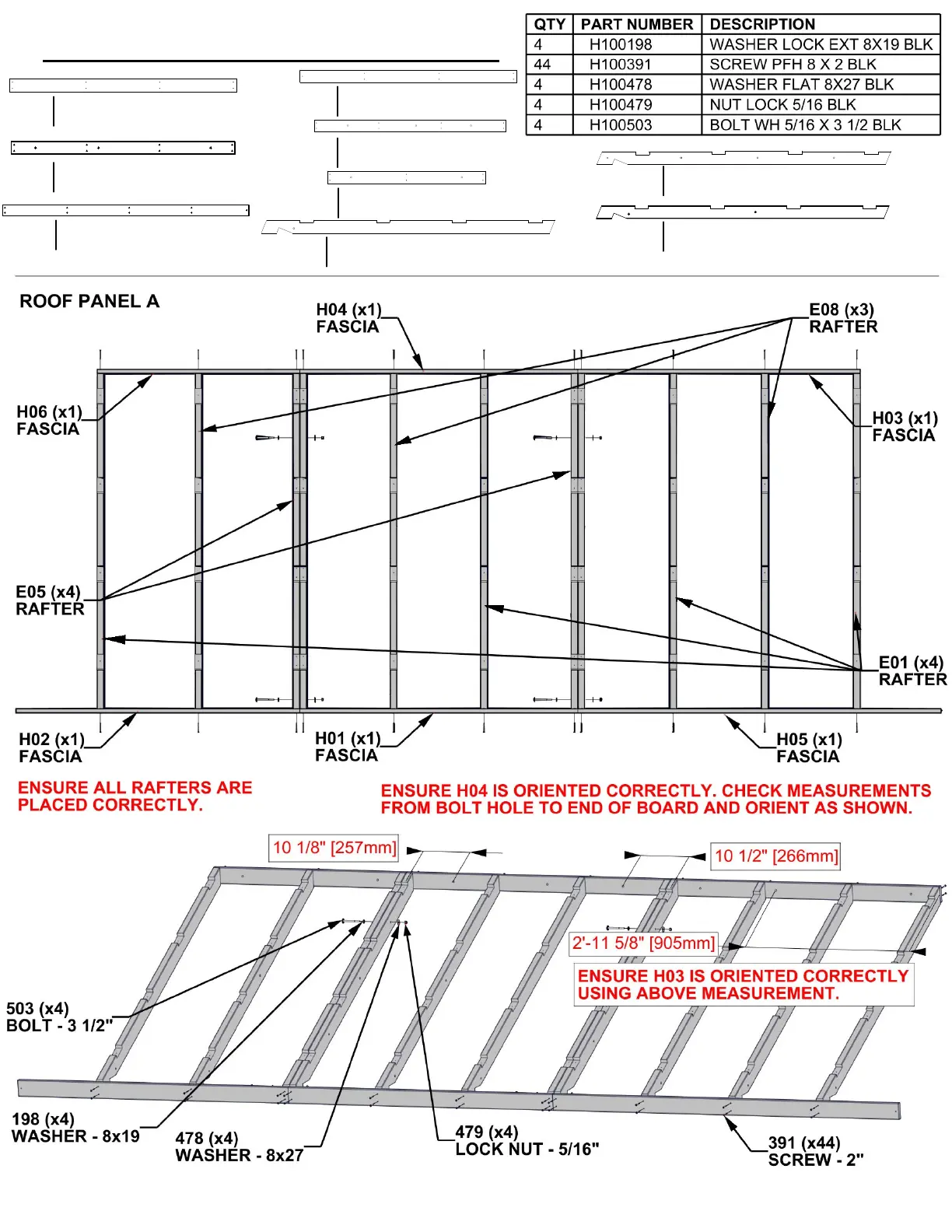 | QTY | PART NUMBER | DESCRIPTION |
|---|---|---|
| 4 | H100198 | WASHER LOCK EXT 8X19 BLK |
| 44 | H100391 | SCREW PFH 8 X 2 BLK |
| 4 | H100478 | WASHER FLAT 8X27 BLK |
| 4 | H100479 | NUT LOCK 5/16 BLK |
| 4 | H100503 | BOLT WH 5/16 X 3 1/2 BLK |

ROOF PANEL A

H04 (x1) FASCIA

E08 (x3) RAFTER

H06 (x1) FASCIA

H03 (x1) FASCIA

E05 (x4) RAFTER

E01 (x4) RAFTER

H02 (x1) FASCIA

H01 (x1) FASCIA

H05 (x1) FASCIA

ENSURE ALL RAFTERS ARE PLACED CORRECTLY.

ENSURE H04 IS ORIENTED CORRECTLY. CHECK MEASUREMENTS FROM BOLT HOLE TO END OF BOARD AND ORIENT AS SHOWN.

10 1/8" [257mm]

10 1/2" [266mm]

2'-11 5/8" [905mm]

ENSURE H03 IS ORIENTED CORRECTLY USING ABOVE MEASUREMENT.

503 (x4) BOLT - 3 1/2"

198 (x4) WASHER - 8x19

478 (x4) WASHER - 8x27

479 (x4) LOCK NUT - 5/16"

391 (x44) SCREW - 2"