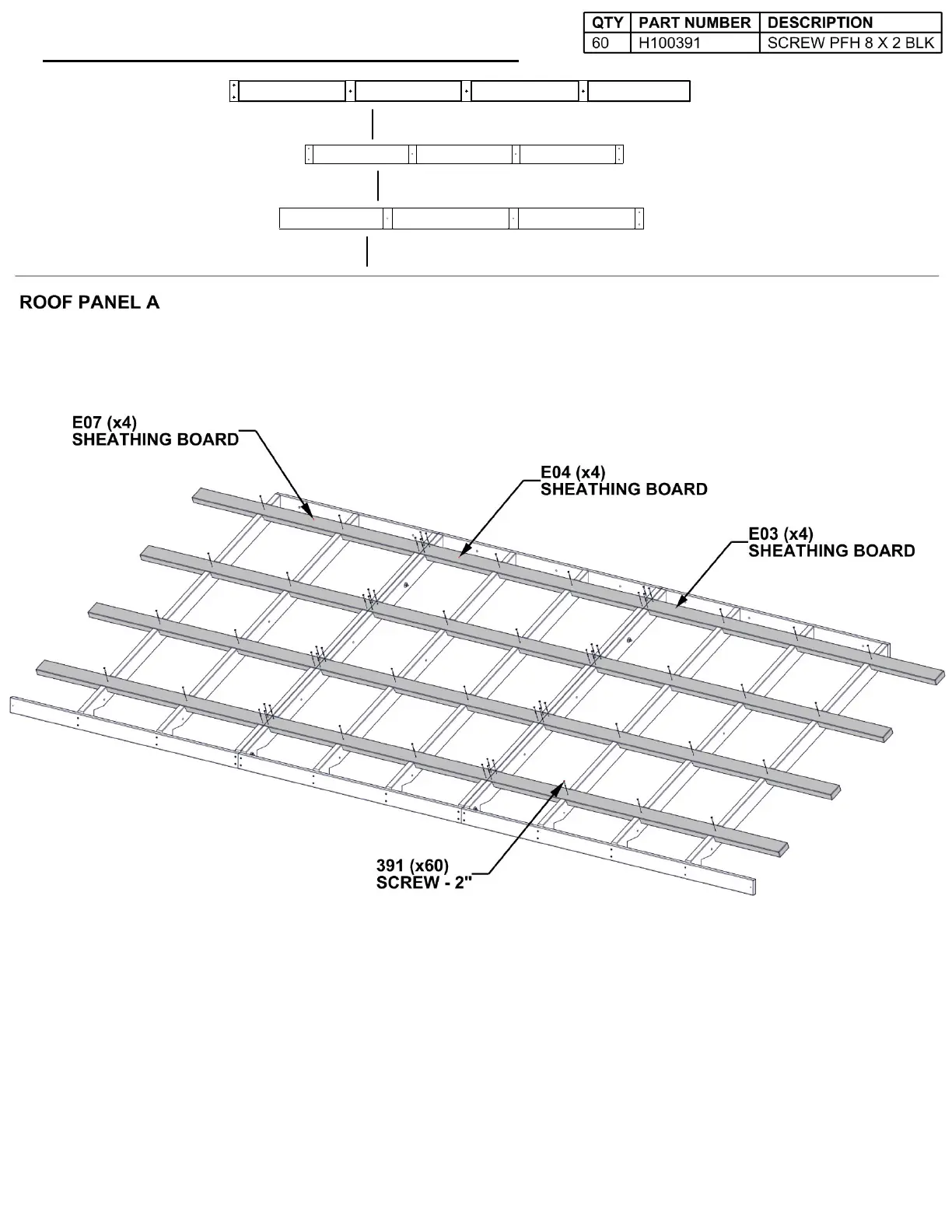 | QTY | PART NUMBER | DESCRIPTION |
|---|---|---|
| 60 | H100391 | SCREW PFH 8 X 2 BLK |

ROOF PANEL A

E07 (x4)
SHEATHING BOARD

E04 (x4)
SHEATHING BOARD

E03 (x4)
SHEATHING BOARD

391 (x60)
SCREW - 2"