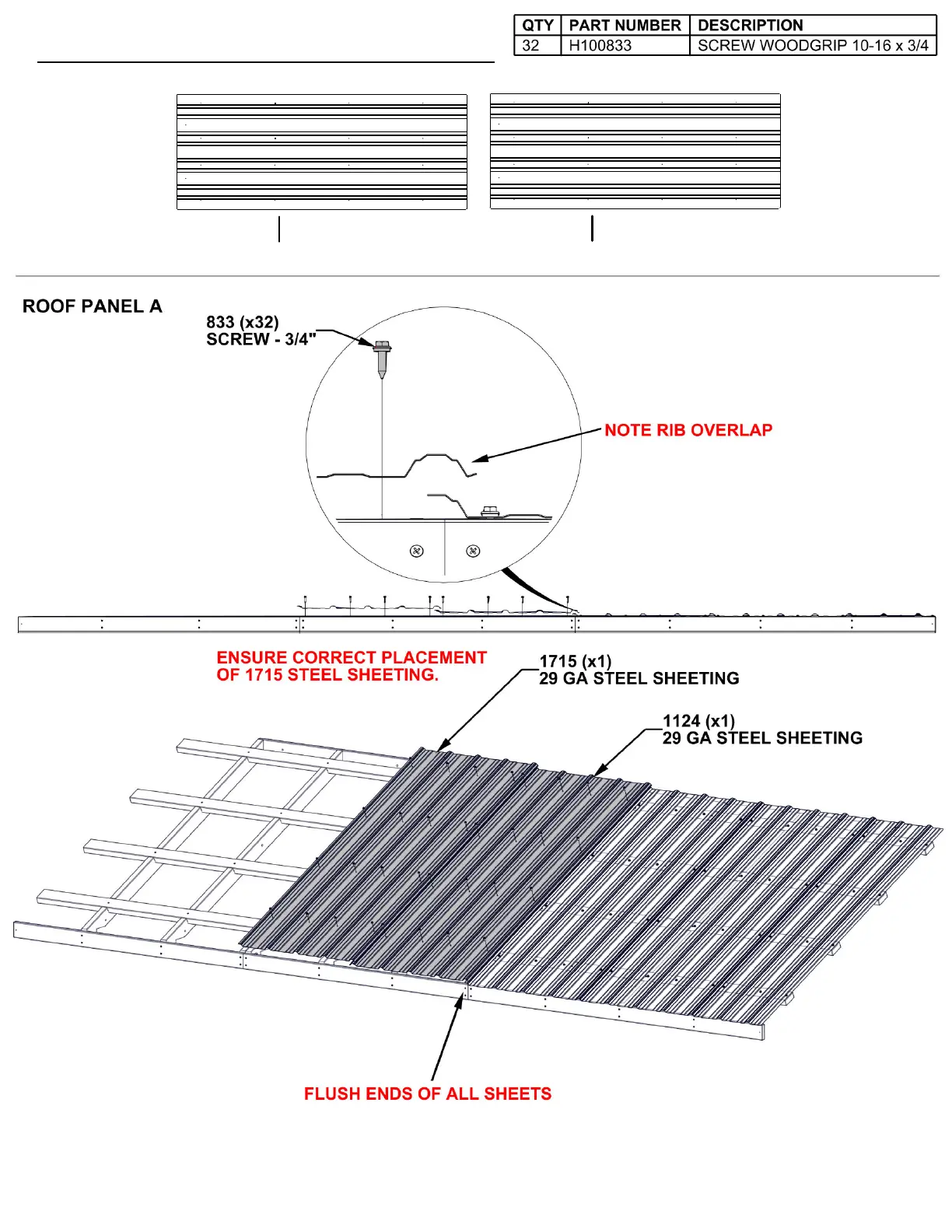 | QTY | PART NUMBER | DESCRIPTION |
|---|---|---|
| 32 | H100833 | SCREW WOODGRIP 10-16 x 3/4 |

ROOF PANEL A

833 (x32)
SCREW - 3/4"

NOTE RIB OVERLAP

ENSURE CORRECT PLACEMENT OF 1715 STEEL SHEETING.

1715 (x1)
29 GA STEEL SHEETING

1124 (x1)
29 GA STEEL SHEETING

FLUSH ENDS OF ALL SHEETS