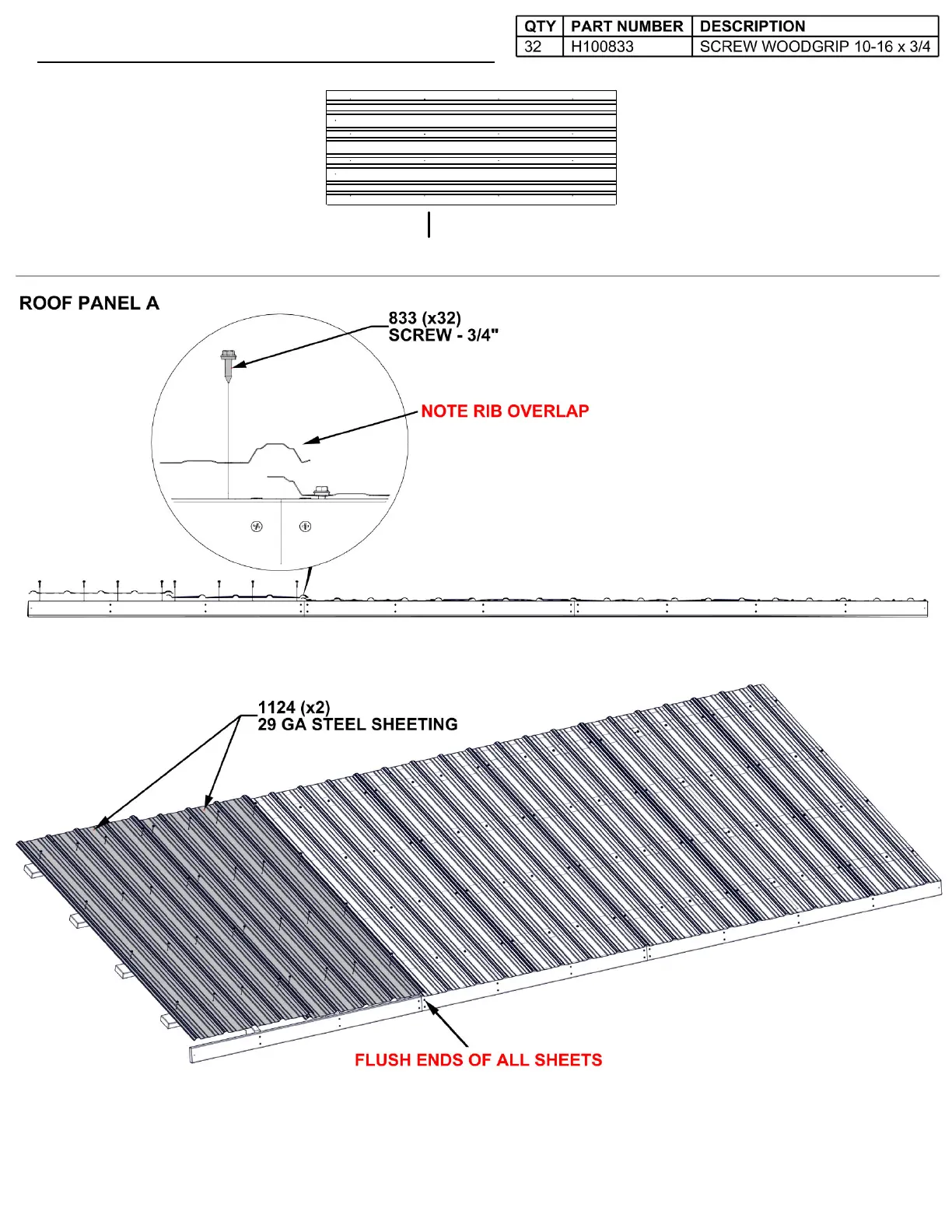 | QTY | PART NUMBER | DESCRIPTION |
|---|---|---|
| 32 | H100833 | SCREW WOODGRIP 10-16 x 3/4 |

ROOF PANEL A

833 (x32)
SCREW - 3/4"

NOTE RIB OVERLAP

1124 (x2)
29 GA STEEL SHEETING

FLUSH ENDS OF ALL SHEETS