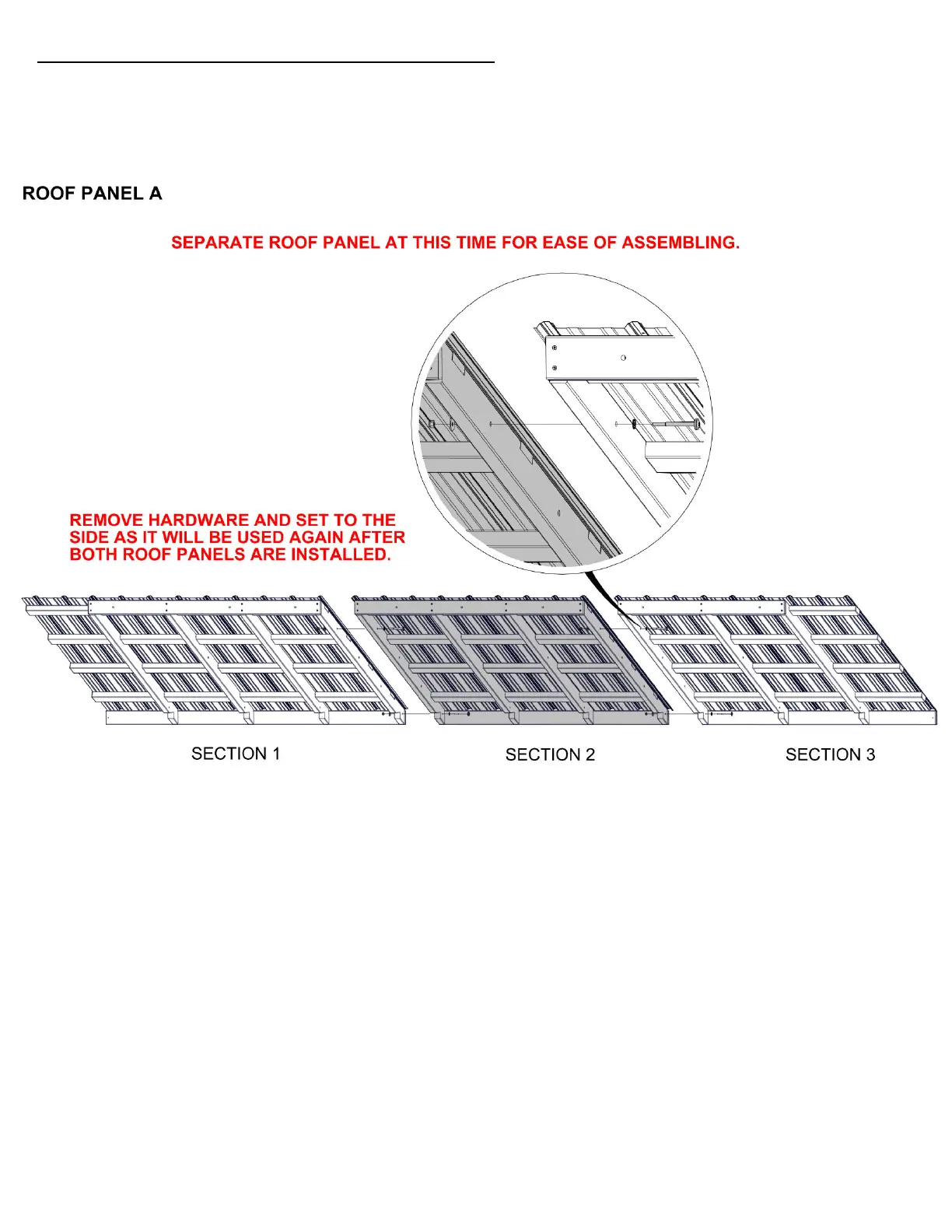 ROOF PANEL A

SEPARATE ROOF PANEL AT THIS TIME FOR EASE OF ASSEMBLING.

REMOVE HARDWARE AND SET TO THE SIDE AS IT WILL BE USED AGAIN AFTER BOTH ROOF PANELS ARE INSTALLED.

SECTION 1

SECTION 2

SECTION 3