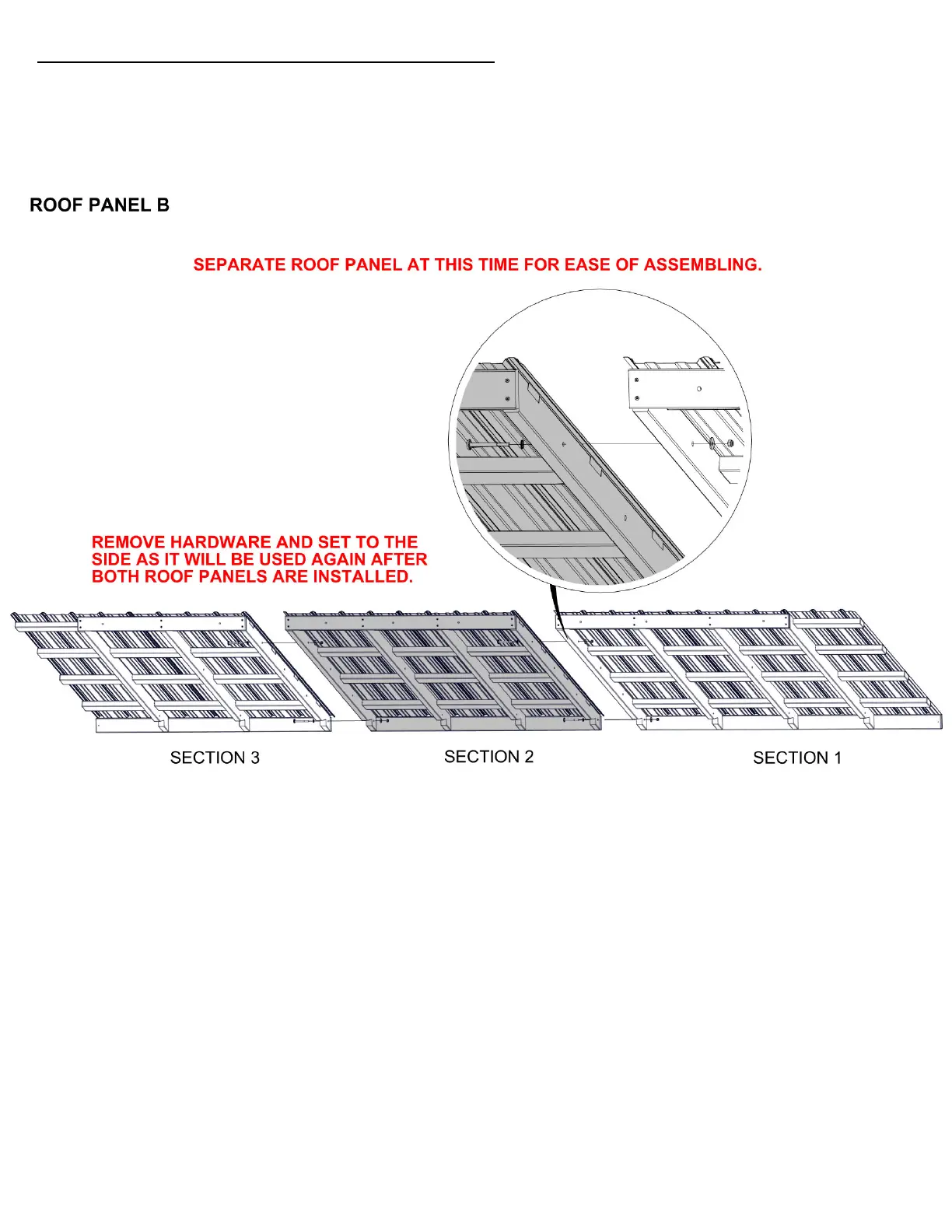 ROOF PANEL B

SEPARATE ROOF PANEL AT THIS TIME FOR EASE OF ASSEMBLING.

REMOVE HARDWARE AND SET TO THE SIDE AS IT WILL BE USED AGAIN AFTER BOTH ROOF PANELS ARE INSTALLED.

SECTION 3

SECTION 2

SECTION 1