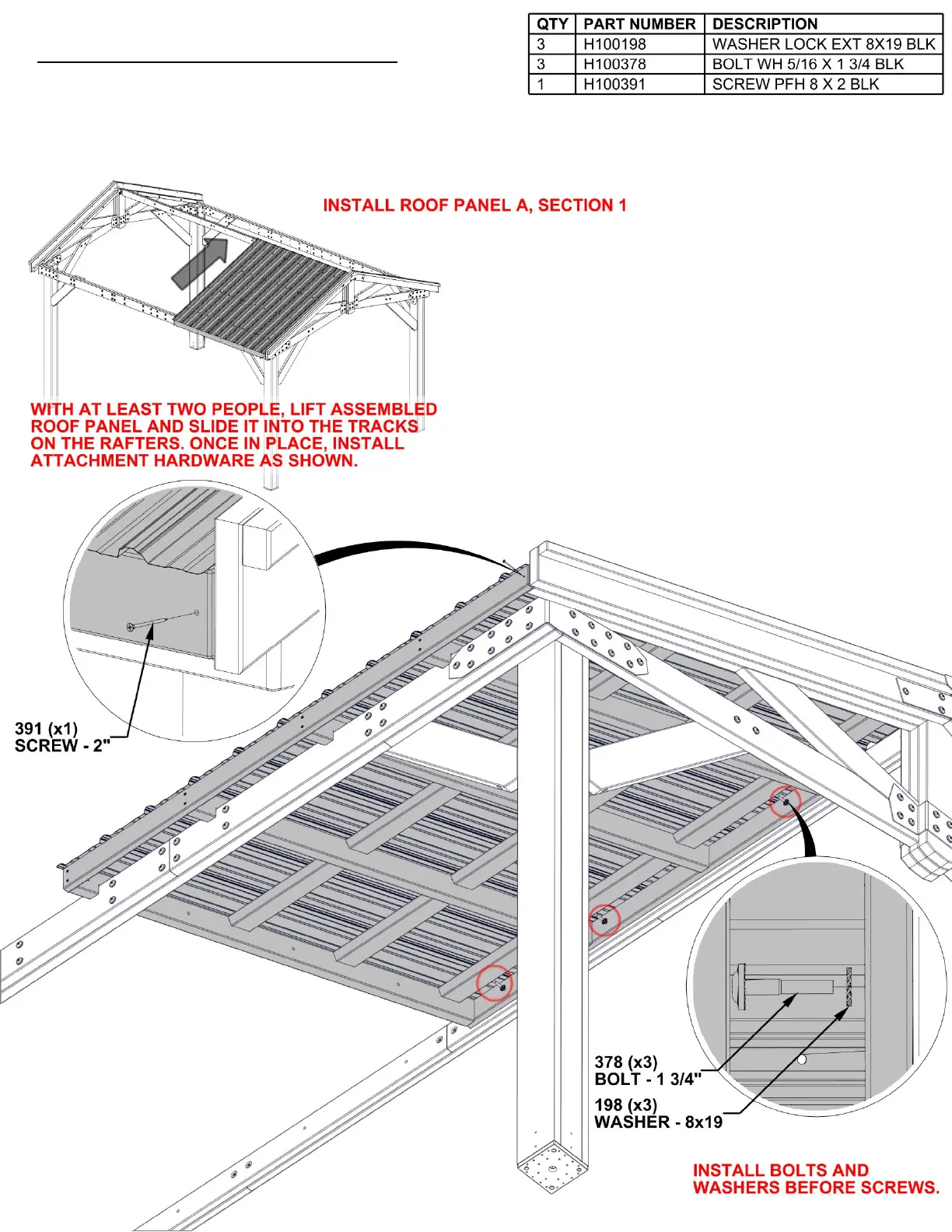 | QTY | PART NUMBER | DESCRIPTION |
|---|---|---|
| 3 | H100198 | WASHER LOCK EXT 8X19 BLK |
| 3 | H100378 | BOLT WH 5/16 X 1 3/4 BLK |
| 1 | H100391 | SCREW PFH 8 X 2 BLK |

INSTALL ROOF PANEL A, SECTION 1

WITH AT LEAST TWO PEOPLE, LIFT ASSEMBLED ROOF PANEL AND SLIDE IT INTO THE TRACKS ON THE RAFTERS. ONCE IN PLACE, INSTALL ATTACHMENT HARDWARE AS SHOWN.

391 (x1)
SCREW - 2"

378 (x3)
BOLT - 1 3/4"

198 (x3)
WASHER - 8x19

INSTALL BOLTS AND WASHERS BEFORE SCREWS.