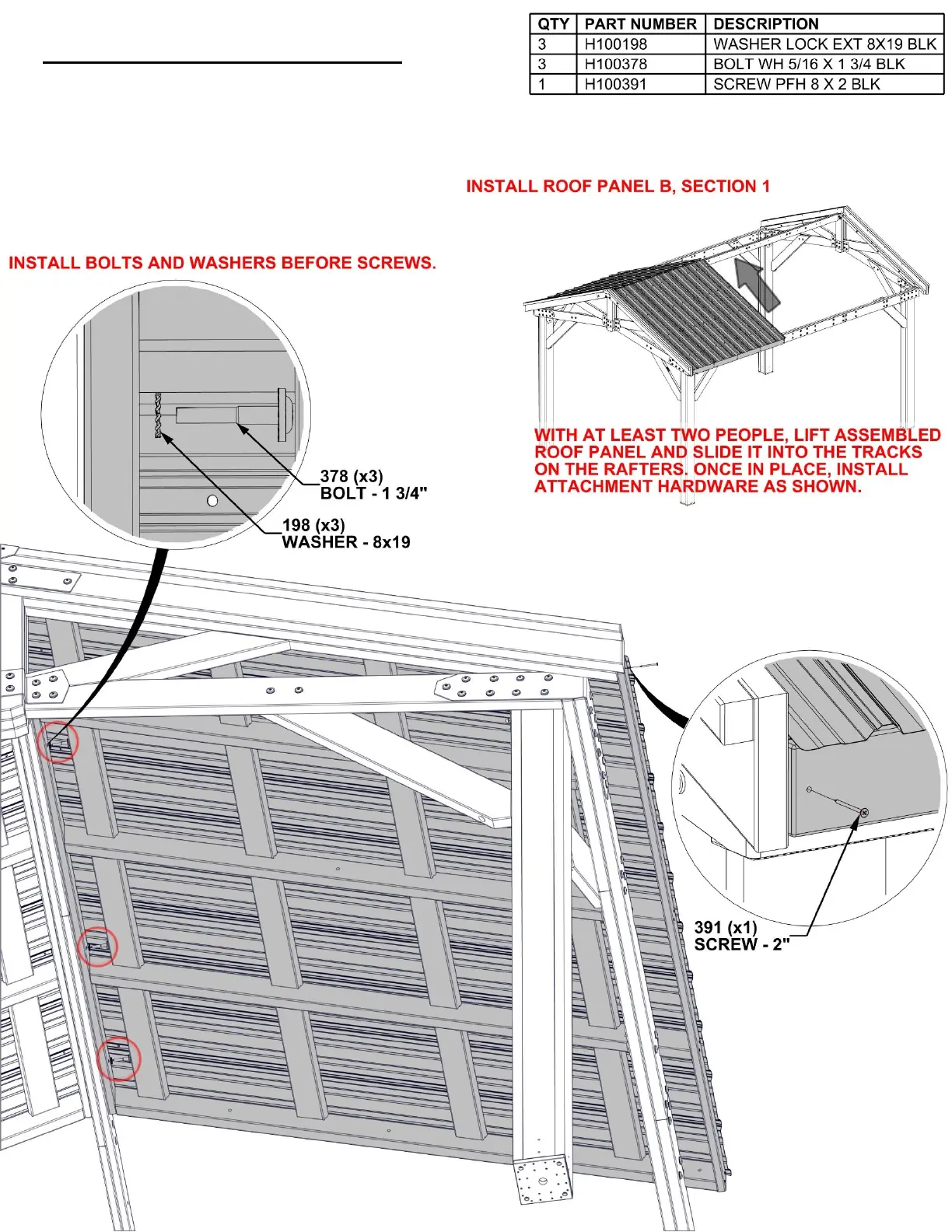 | QTY | PART NUMBER | DESCRIPTION |
|---|---|---|
| 3 | H100198 | WASHER LOCK EXT 8X19 BLK |
| 3 | H100378 | BOLT WH 5/16 X 1 3/4 BLK |
| 1 | H100391 | SCREW PFH 8 X 2 BLK |

INSTALL ROOF PANEL B, SECTION 1

INSTALL BOLTS AND WASHERS BEFORE SCREWS.

WITH AT LEAST TWO PEOPLE, LIFT ASSEMBLED ROOF PANEL AND SLIDE IT INTO THE TRACKS ON THE RAFTERS. ONCE IN PLACE, INSTALL ATTACHMENT HARDWARE AS SHOWN.

378 (x3)
BOLT - 1 3/4"

198 (x3)
WASHER - 8x19

391 (x1)
SCREW - 2"