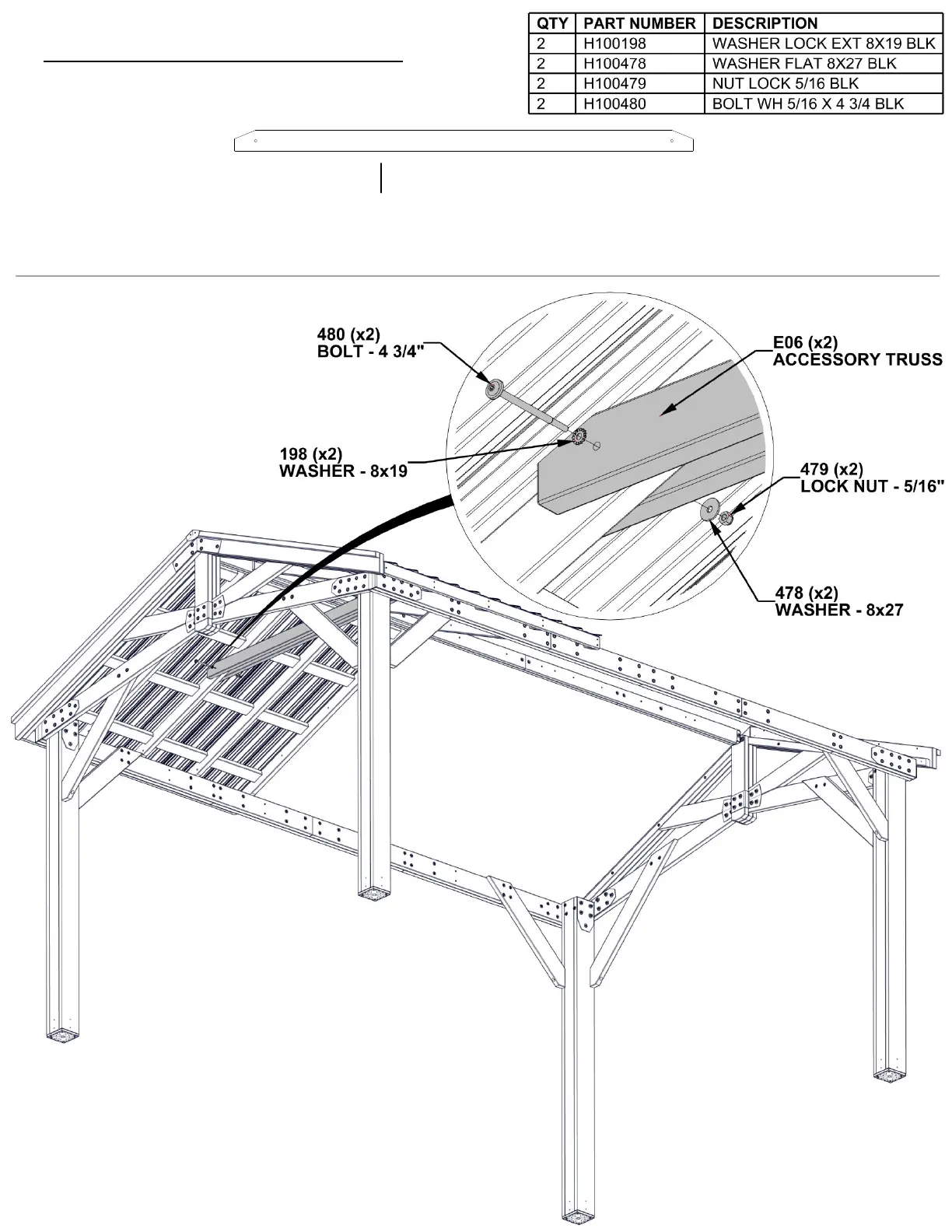 | QTY | PART NUMBER | DESCRIPTION |
|---|---|---|
| 2 | H100198 | WASHER LOCK EXT 8X19 BLK |
| 2 | H100478 | WASHER FLAT 8X27 BLK |
| 2 | H100479 | NUT LOCK 5/16 BLK |
| 2 | H100480 | BOLT WH 5/16 X 4 3/4 BLK |

480 (x2)
BOLT - 4 3/4"

E06 (x2)
ACCESSORY TRUSS

198 (x2)
WASHER - 8x19

479 (x2)
LOCK NUT - 5/16"

478 (x2)
WASHER - 8x27