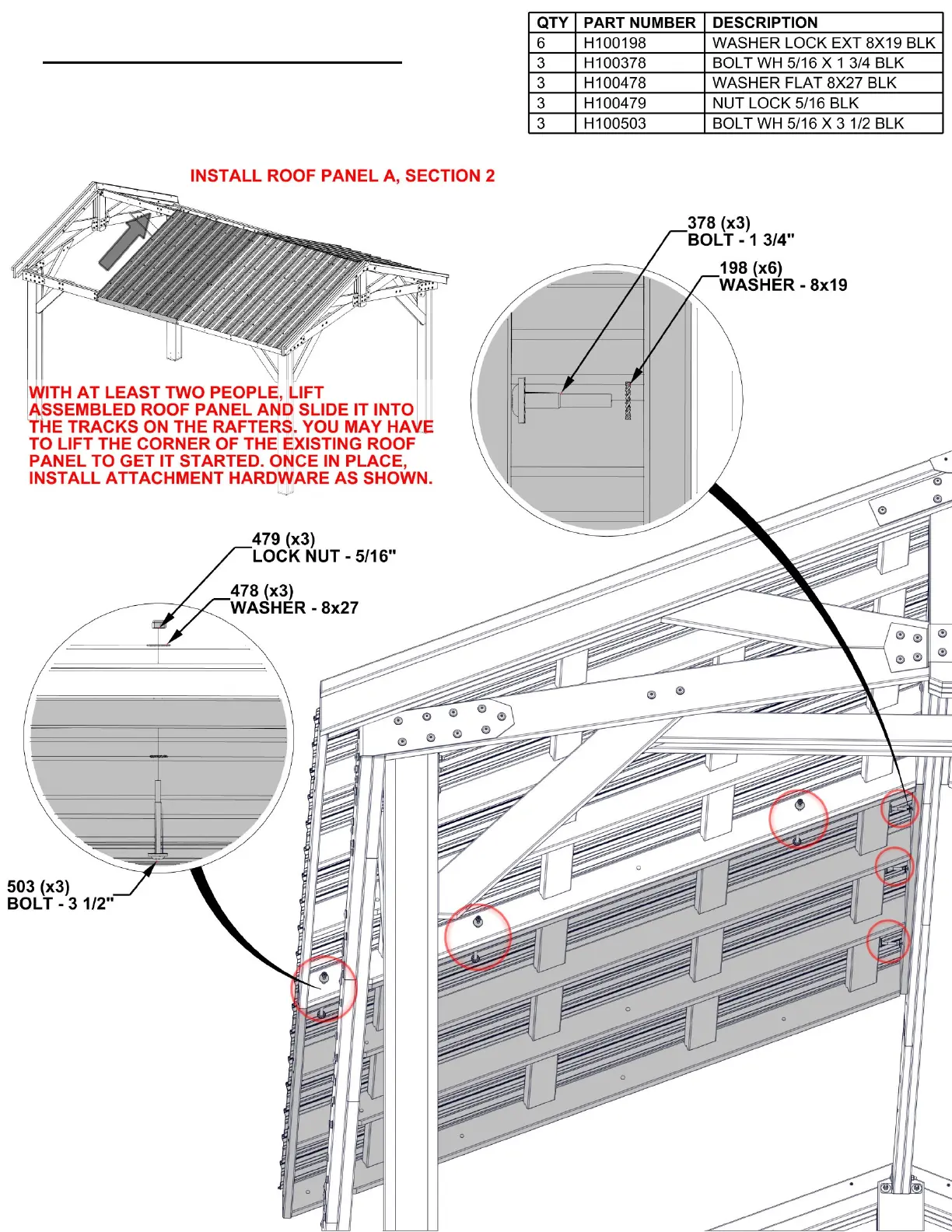 | QTY | PART NUMBER | DESCRIPTION |
|---|---|---|
| 6 | H100198 | WASHER LOCK EXT 8X19 BLK |
| 3 | H100378 | BOLT WH 5/16 X 1 3/4 BLK |
| 3 | H100478 | WASHER FLAT 8X27 BLK |
| 3 | H100479 | NUT LOCK 5/16 BLK |
| 3 | H100503 | BOLT WH 5/16 X 3 1/2 BLK |

INSTALL ROOF PANEL A, SECTION 2

378 (x3)
BOLT - 1 3/4"

198 (x6)
WASHER - 8x19

WITH AT LEAST TWO PEOPLE, LIFT ASSEMBLED ROOF PANEL AND SLIDE IT INTO THE TRACKS ON THE RAFTERS. YOU MAY HAVE TO LIFT THE CORNER OF THE EXISTING ROOF PANEL TO GET IT STARTED. ONCE IN PLACE, INSTALL ATTACHMENT HARDWARE AS SHOWN.

479 (x3)
LOCK NUT - 5/16"

478 (x3)
WASHER - 8x27

503 (x3)
BOLT - 3 1/2"