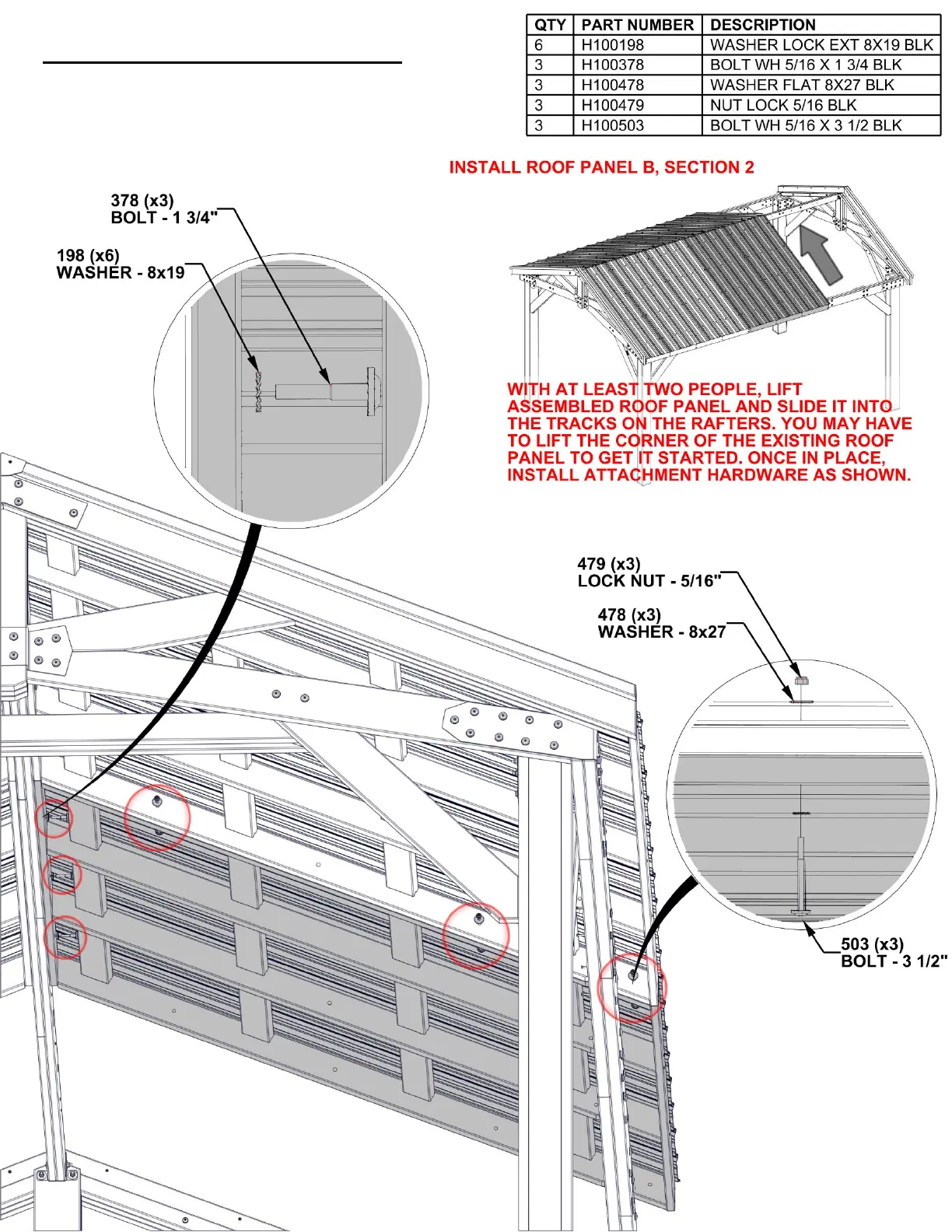 | QTY | PART NUMBER | DESCRIPTION |
|---|---|---|
| 6 | H100198 | WASHER LOCK EXT 8X19 BLK |
| 3 | H100378 | BOLT WH 5/16 X 1 3/4 BLK |
| 3 | H100478 | WASHER FLAT 8X27 BLK |
| 3 | H100479 | NUT LOCK 5/16 BLK |
| 3 | H100503 | BOLT WH 5/16 X 3 1/2 BLK |

INSTALL ROOF PANEL B, SECTION 2

378 (x3)
BOLT - 1 3/4"

198 (x6)
WASHER - 8x19

WITH AT LEAST TWO PEOPLE, LIFT ASSEMBLED ROOF PANEL AND SLIDE IT INTO THE TRACKS ON THE RAFTERS. YOU MAY HAVE TO LIFT THE CORNER OF THE EXISTING ROOF PANEL TO GET IT STARTED. ONCE IN PLACE, INSTALL ATTACHMENT HARDWARE AS SHOWN.

479 (x3)
LOCK NUT - 5/16"

478 (x3)
WASHER - 8x27

503 (x3)
BOLT - 3 1/2"