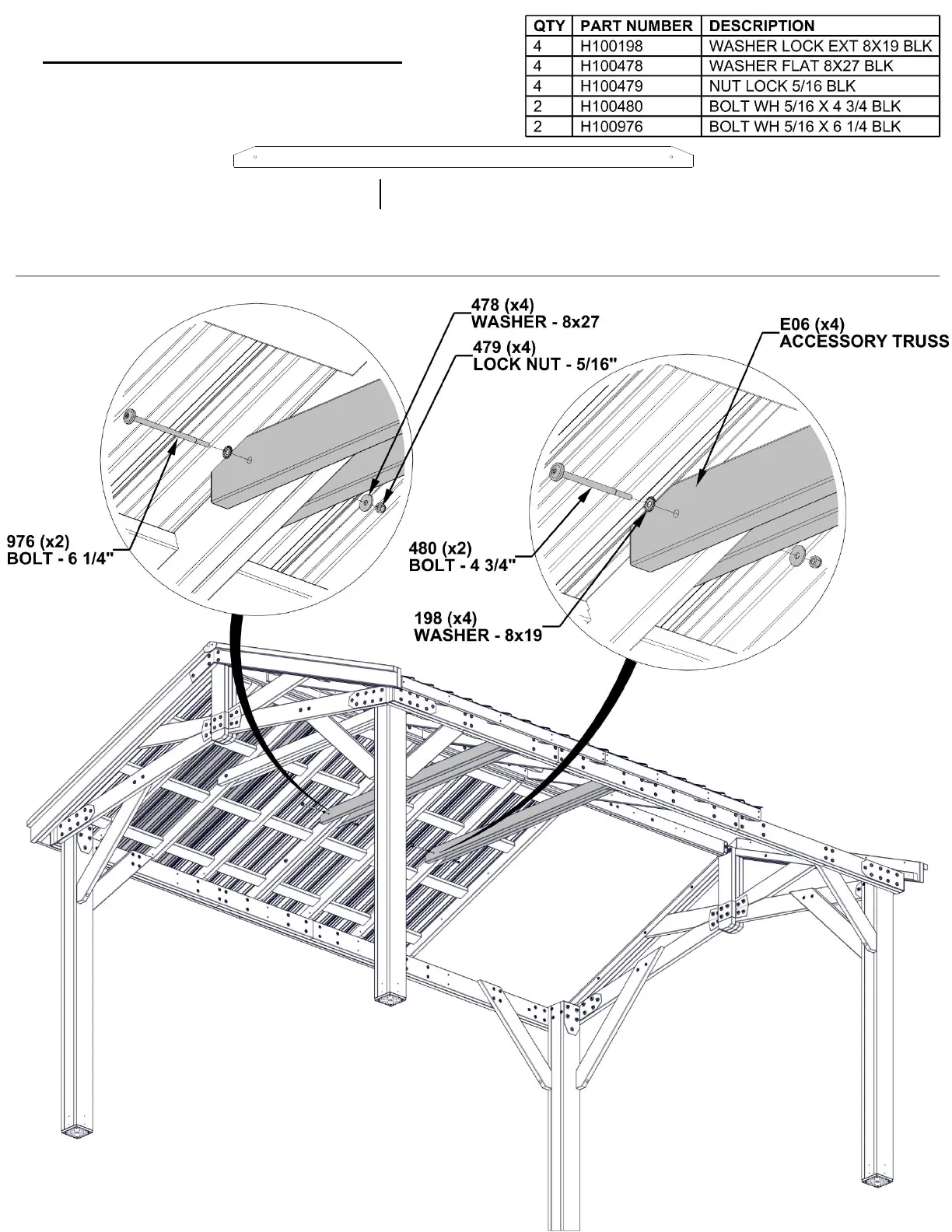 | QTY | PART NUMBER | DESCRIPTION |
|---|---|---|
| 4 | H100198 | WASHER LOCK EXT 8X19 BLK |
| 4 | H100478 | WASHER FLAT 8X27 BLK |
| 4 | H100479 | NUT LOCK 5/16 BLK |
| 2 | H100480 | BOLT WH 5/16 X 4 3/4 BLK |
| 2 | H100976 | BOLT WH 5/16 X 6 1/4 BLK |

478 (x4)
WASHER - 8x27

479 (x4)
LOCK NUT - 5/16"

E06 (x4)
ACCESSORY TRUSS

976 (x2)
BOLT - 6 1/4"

480 (x2)
BOLT - 4 3/4"

198 (x4)
WASHER - 8x19