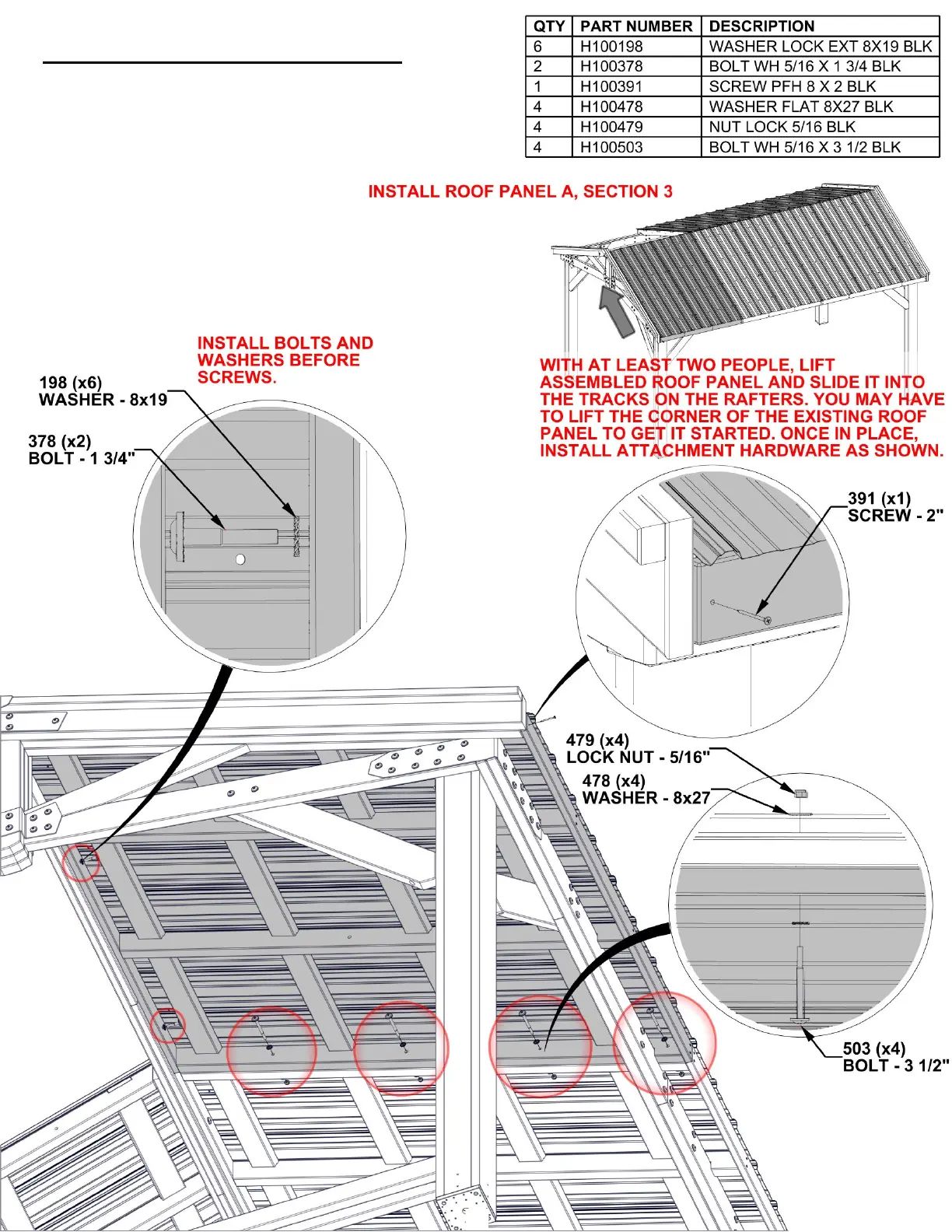 | QTY | PART NUMBER | DESCRIPTION |
|---|---|---|
| 6 | H100198 | WASHER LOCK EXT 8X19 BLK |
| 2 | H100378 | BOLT WH 5/16 X 1 3/4 BLK |
| 1 | H100391 | SCREW PFH 8 X 2 BLK |
| 4 | H100478 | WASHER FLAT 8X27 BLK |
| 4 | H100479 | NUT LOCK 5/16 BLK |
| 4 | H100503 | BOLT WH 5/16 X 3 1/2 BLK |

INSTALL ROOF PANEL A, SECTION 3

INSTALL BOLTS AND WASHERS BEFORE SCREWS.

198 (x6)
WASHER - 8x19

378 (x2)
BOLT - 1 3/4"

WITH AT LEAST TWO PEOPLE, LIFT ASSEMBLED ROOF PANEL AND SLIDE IT INTO THE TRACKS ON THE RAFTERS. YOU MAY HAVE TO LIFT THE CORNER OF THE EXISTING ROOF PANEL TO GET IT STARTED. ONCE IN PLACE, INSTALL ATTACHMENT HARDWARE AS SHOWN.

391 (x1)
SCREW - 2"

479 (x4)
LOCK NUT - 5/16"

478 (x4)
WASHER - 8x27

503 (x4)
BOLT - 3 1/2"