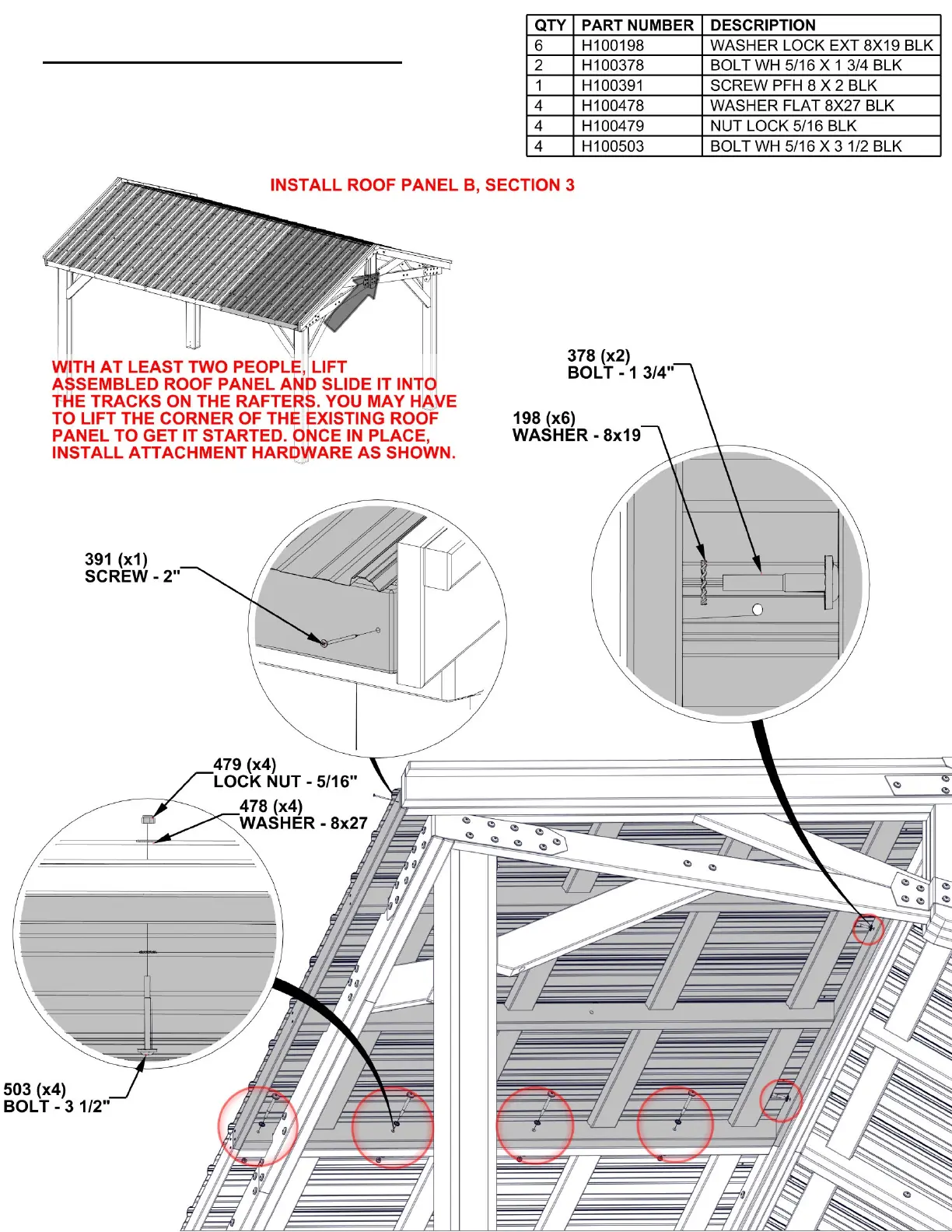 | QTY | PART NUMBER | DESCRIPTION |
|---|---|---|
| 6 | H100198 | WASHER LOCK EXT 8X19 BLK |
| 2 | H100378 | BOLT WH 5/16 X 1 3/4 BLK |
| 1 | H100391 | SCREW PFH 8 X 2 BLK |
| 4 | H100478 | WASHER FLAT 8X27 BLK |
| 4 | H100479 | NUT LOCK 5/16 BLK |
| 4 | H100503 | BOLT WH 5/16 X 3 1/2 BLK |

INSTALL ROOF PANEL B, SECTION 3

WITH AT LEAST TWO PEOPLE, LIFT ASSEMBLED ROOF PANEL AND SLIDE IT INTO THE TRACKS ON THE RAFTERS. YOU MAY HAVE TO LIFT THE CORNER OF THE EXISTING ROOF PANEL TO GET IT STARTED. ONCE IN PLACE, INSTALL ATTACHMENT HARDWARE AS SHOWN.

378 (x2)
BOLT - 1 3/4"

198 (x6)
WASHER - 8x19

391 (x1)
SCREW - 2"

479 (x4)
LOCK NUT - 5/16"

478 (x4)
WASHER - 8x27

503 (x4)
BOLT - 3 1/2"