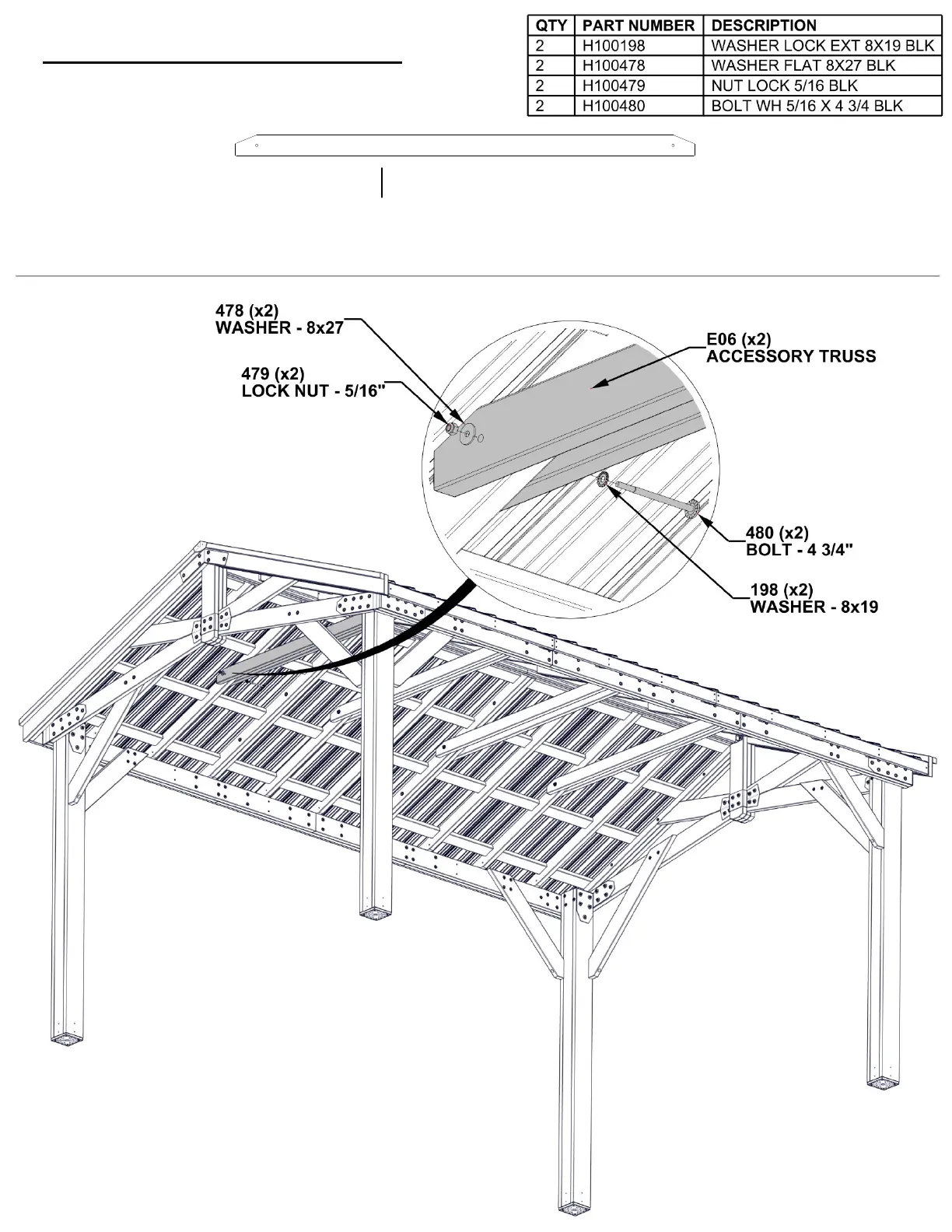 | QTY | PART NUMBER | DESCRIPTION |
|---|---|---|
| 2 | H100198 | WASHER LOCK EXT 8X19 BLK |
| 2 | H100478 | WASHER FLAT 8X27 BLK |
| 2 | H100479 | NUT LOCK 5/16 BLK |
| 2 | H100480 | BOLT WH 5/16 X 4 3/4 BLK |

478 (x2)
WASHER - 8x27

479 (x2)
LOCK NUT - 5/16"

E06 (x2)
ACCESSORY TRUSS

480 (x2)
BOLT - 4 3/4"

198 (x2)
WASHER - 8x19