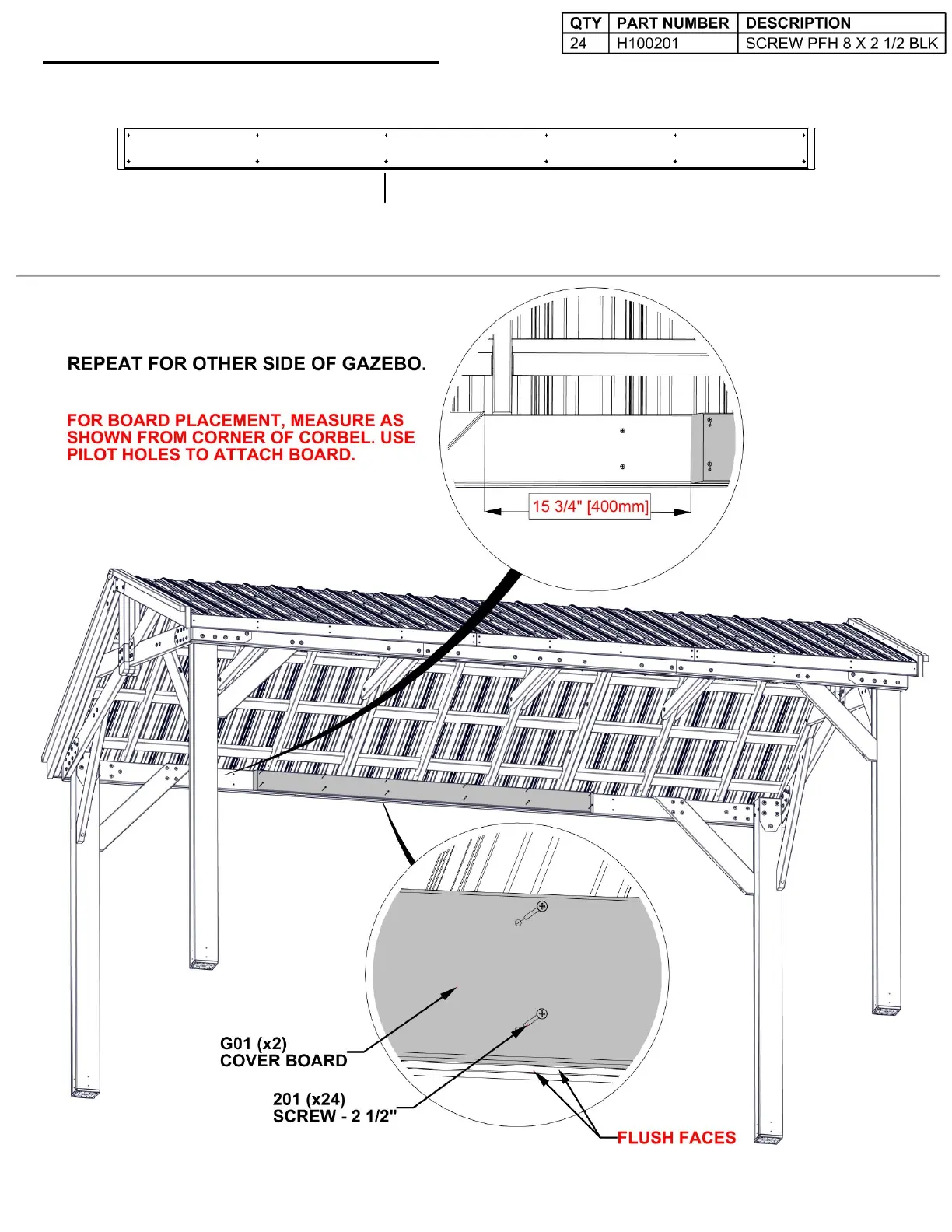 | QTY | PART NUMBER | DESCRIPTION |
|---|---|---|
| 24 | H100201 | SCREW PFH 8 X 2 1/2 BLK |

REPEAT FOR OTHER SIDE OF GAZEBO.

FOR BOARD PLACEMENT, MEASURE AS SHOWN FROM CORNER OF CORBEL. USE PILOT HOLES TO ATTACH BOARD.

15 3/4" [400mm]

G01 (x2)
COVER BOARD

201 (x24)
SCREW - 2 1/2"

FLUSH FACES