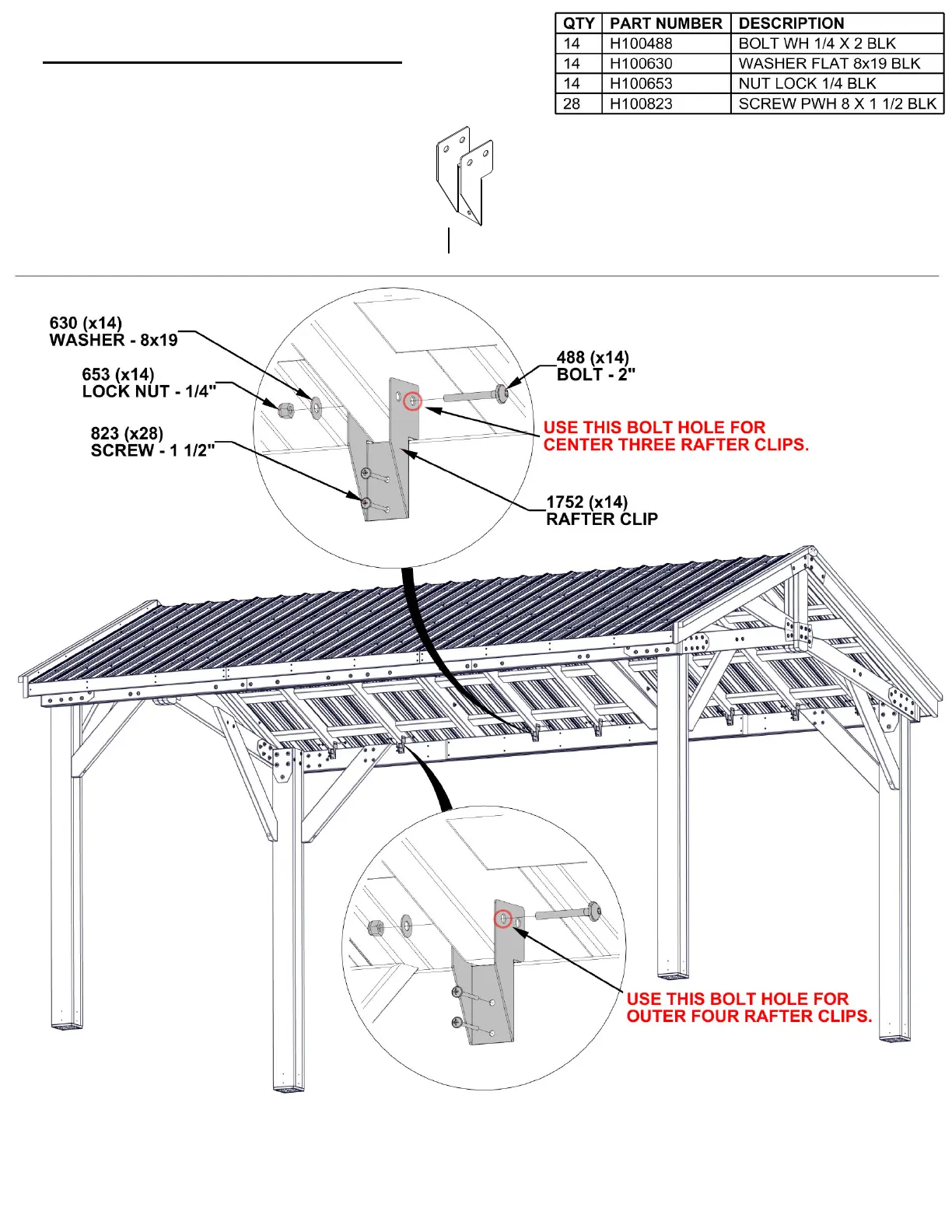 | QTY | PART NUMBER | DESCRIPTION |
|---|---|---|
| 14 | H100488 | BOLT WH 1/4 X 2 BLK |
| 14 | H100630 | WASHER FLAT 8x19 BLK |
| 14 | H100653 | NUT LOCK 1/4 BLK |
| 28 | H100823 | SCREW PWH 8 X 1 1/2 BLK |

630 (x14)
WASHER - 8x19

653 (x14)
LOCK NUT - 1/4"

823 (x28)
SCREW - 1 1/2"

488 (x14)
BOLT - 2"

USE THIS BOLT HOLE FOR CENTER THREE RAFTER CLIPS.

1752 (x14)
RAFTER CLIP

USE THIS BOLT HOLE FOR OUTER FOUR RAFTER CLIPS.