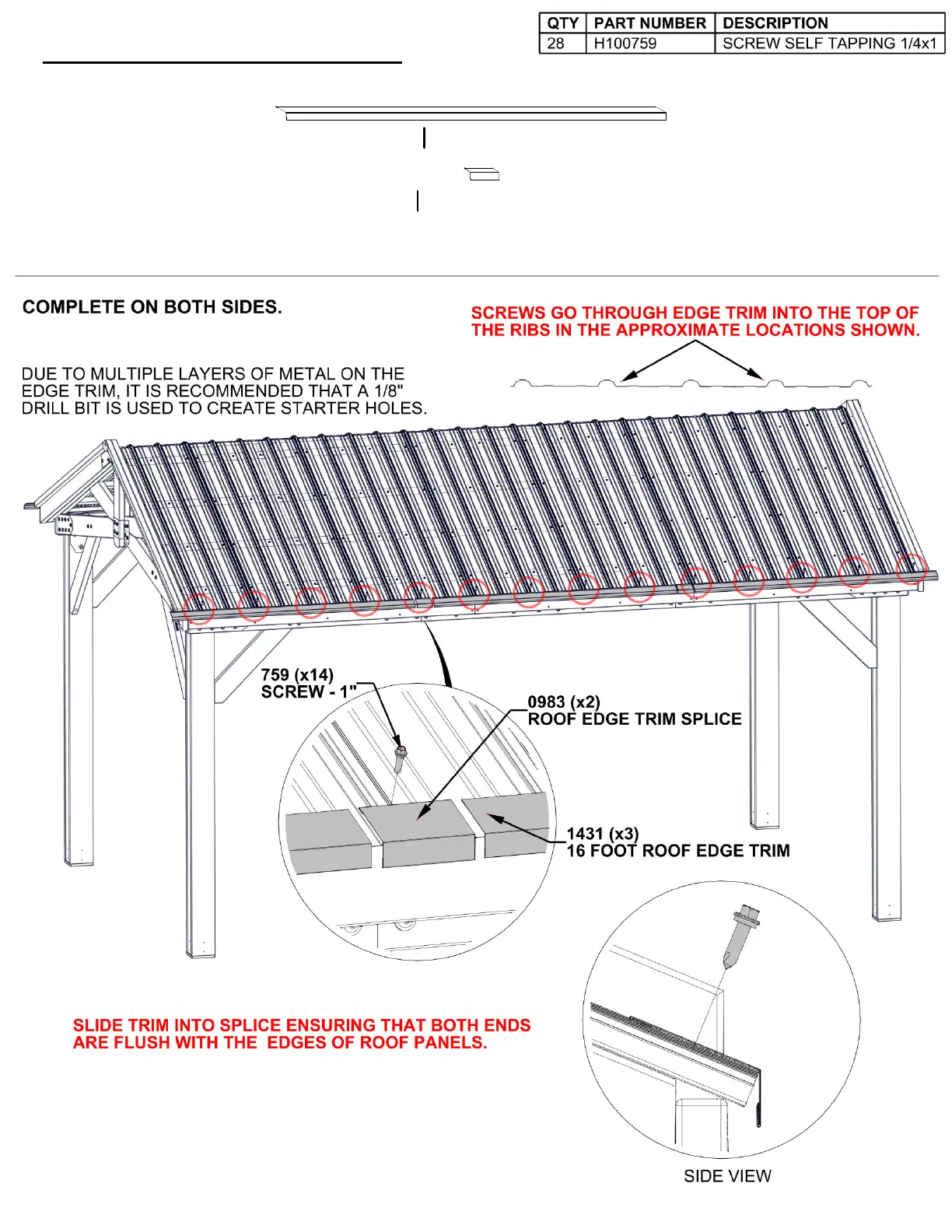 | QTY | PART NUMBER | DESCRIPTION |
|---|---|---|
| 28 | H100759 | SCREW SELF TAPPING 1/4x1 |

COMPLETE ON BOTH SIDES.

SCREWS GO THROUGH EDGE TRIM INTO THE TOP OF THE RIBS IN THE APPROXIMATE LOCATIONS SHOWN.

DUE TO MULTIPLE LAYERS OF METAL ON THE EDGE TRIM, IT IS RECOMMENDED THAT A 1/8" DRILL BIT IS USED TO CREATE STARTER HOLES.

759 (x14)
SCREW - 1"

0983 (x2)
ROOF EDGE TRIM SPLICE

1431 (x3)
16 FOOT ROOF EDGE TRIM

SLIDE TRIM INTO SPLICE ENSURING THAT BOTH ENDS ARE FLUSH WITH THE EDGES OF ROOF PANELS.

SIDE VIEW