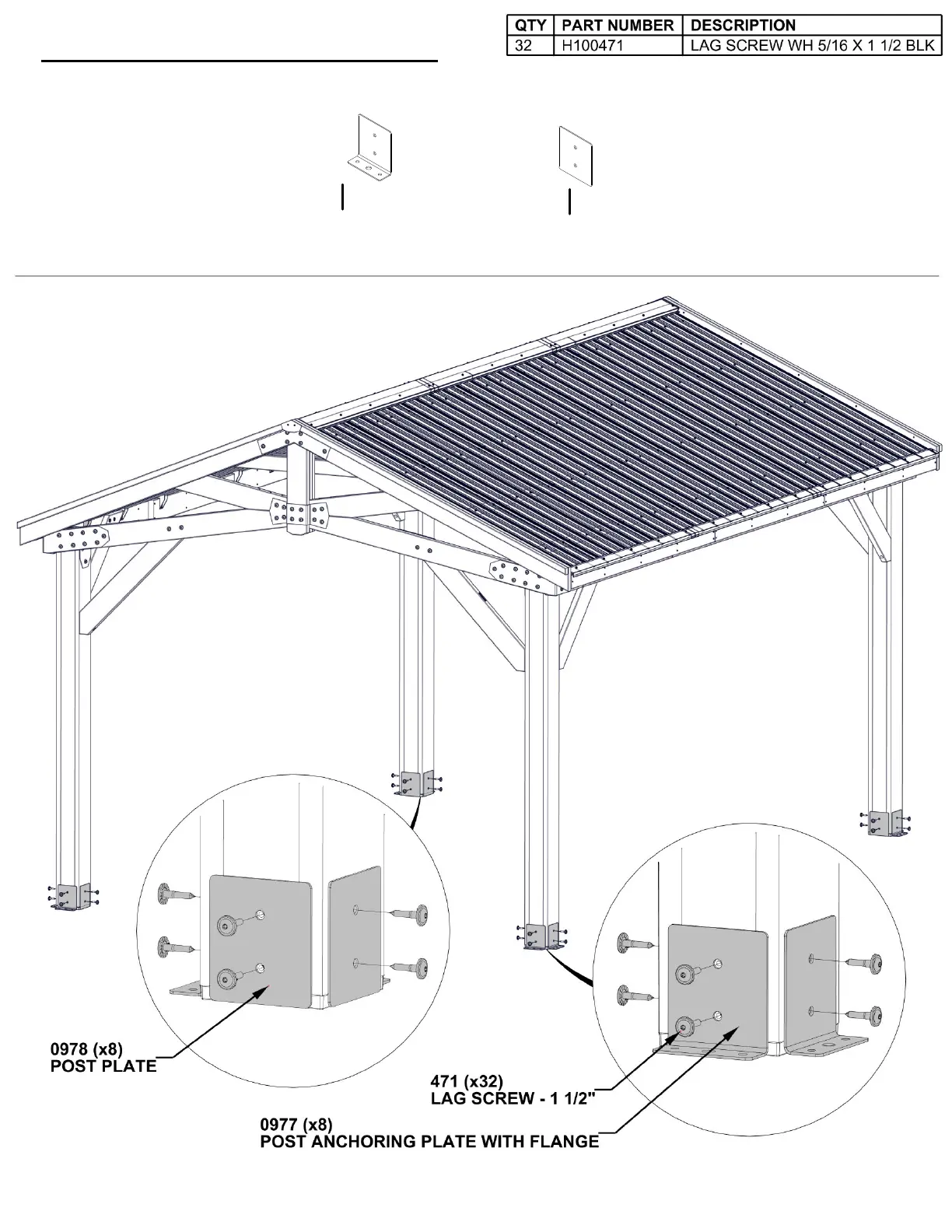 | QTY | PART NUMBER | DESCRIPTION |
|---|---|---|
| 32 | H100471 | LAG SCREW WH 5/16 X 1 1/2 BLK |

0978 (x8)
POST PLATE

471 (x32)
LAG SCREW - 1 1/2"

0977 (x8)
POST ANCHORING PLATE WITH FLANGE