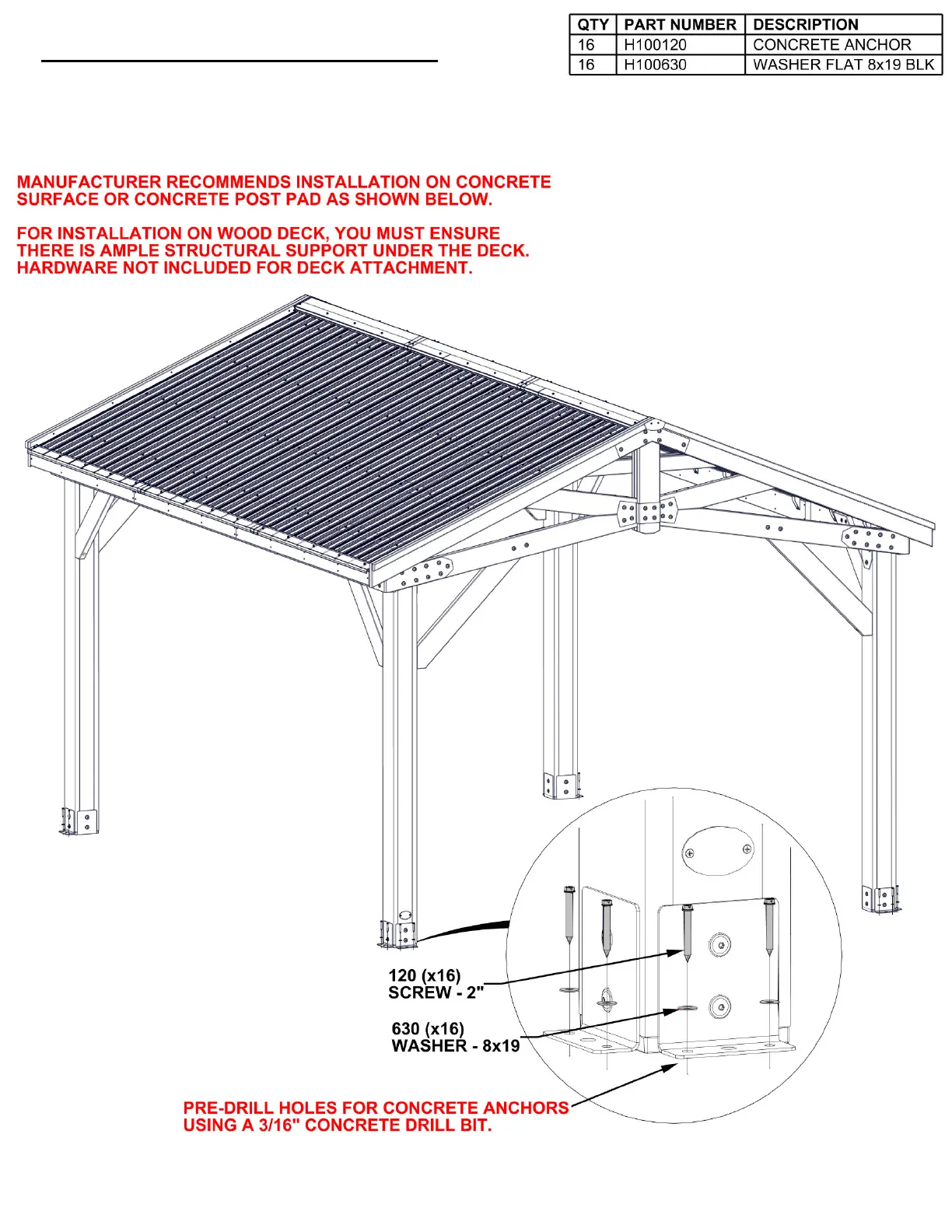 | QTY | PART NUMBER | DESCRIPTION |
|---|---|---|
| 16 | H100120 | CONCRETE ANCHOR |
| 16 | H100630 | WASHER FLAT 8x19 BLK |

MANUFACTURER RECOMMENDS INSTALLATION ON CONCRETE SURFACE OR CONCRETE POST PAD AS SHOWN BELOW.

FOR INSTALLATION ON WOOD DECK, YOU MUST ENSURE THERE IS AMPLE STRUCTURAL SUPPORT UNDER THE DECK. HARDWARE NOT INCLUDED FOR DECK ATTACHMENT.

120 (x16)
SCREW - 2"

630 (x16)
WASHER - 8x19

PRE-DRILL HOLES FOR CONCRETE ANCHORS USING A 3/16" CONCRETE DRILL BIT.