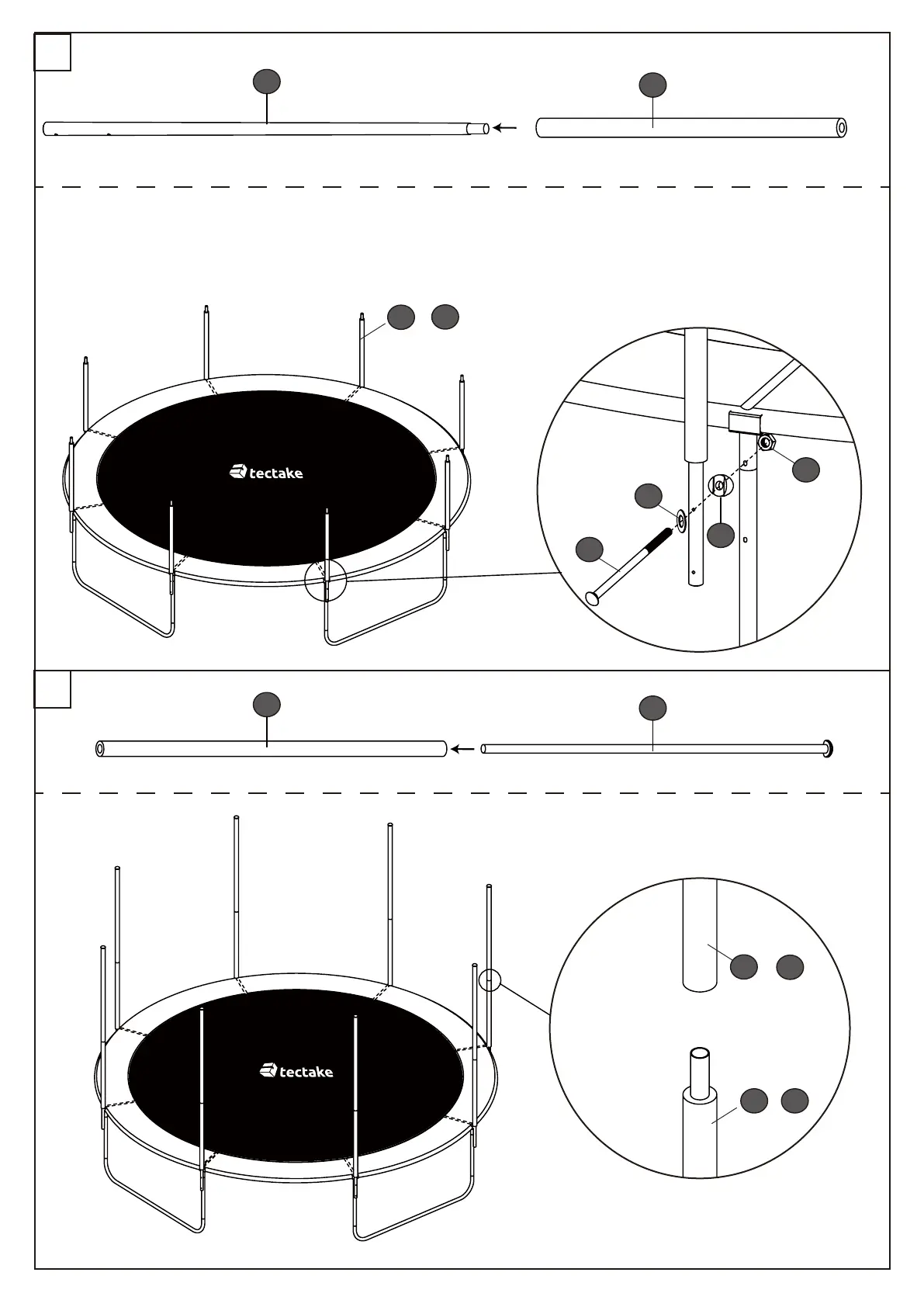 tectake

tectake