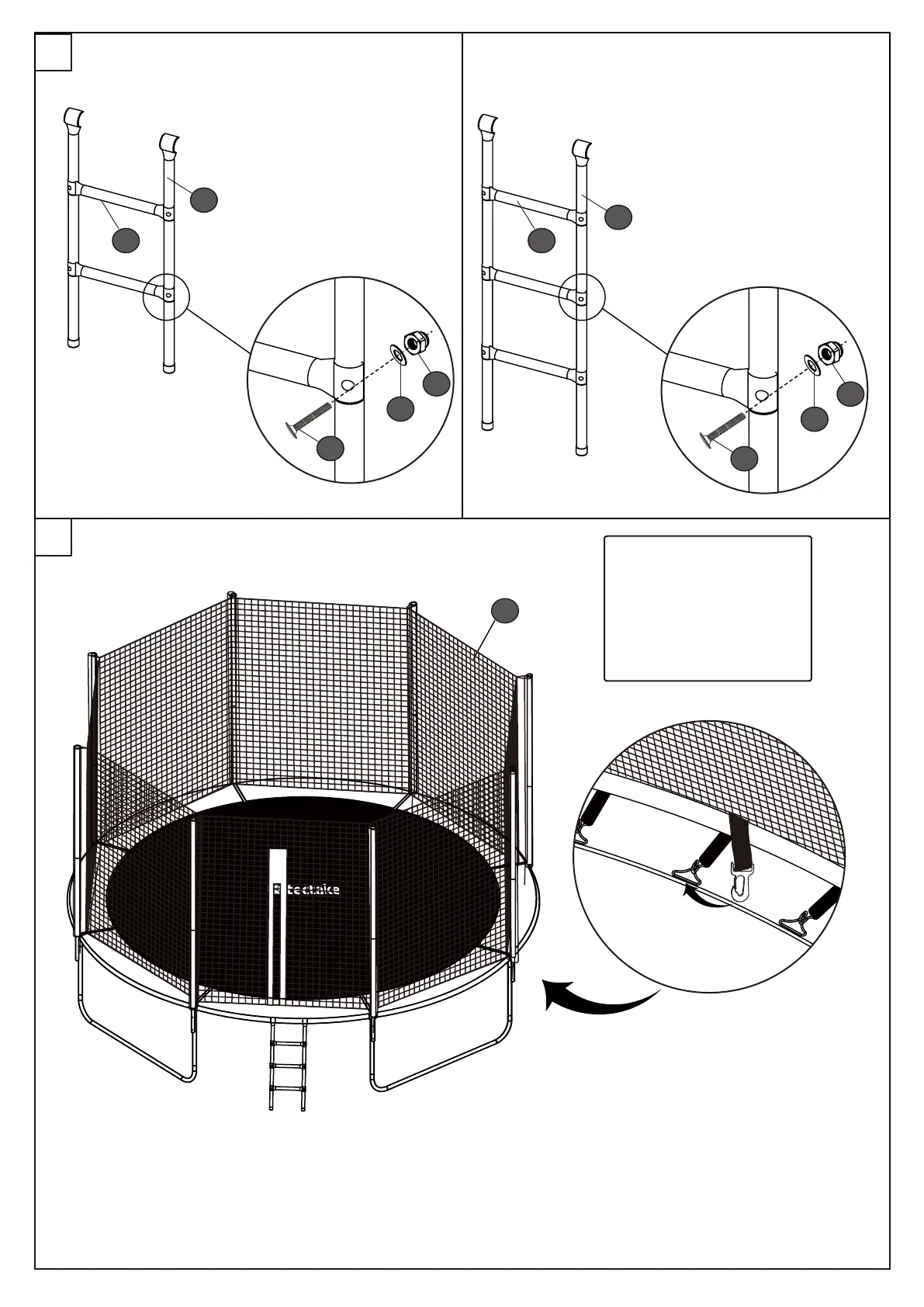 tectake