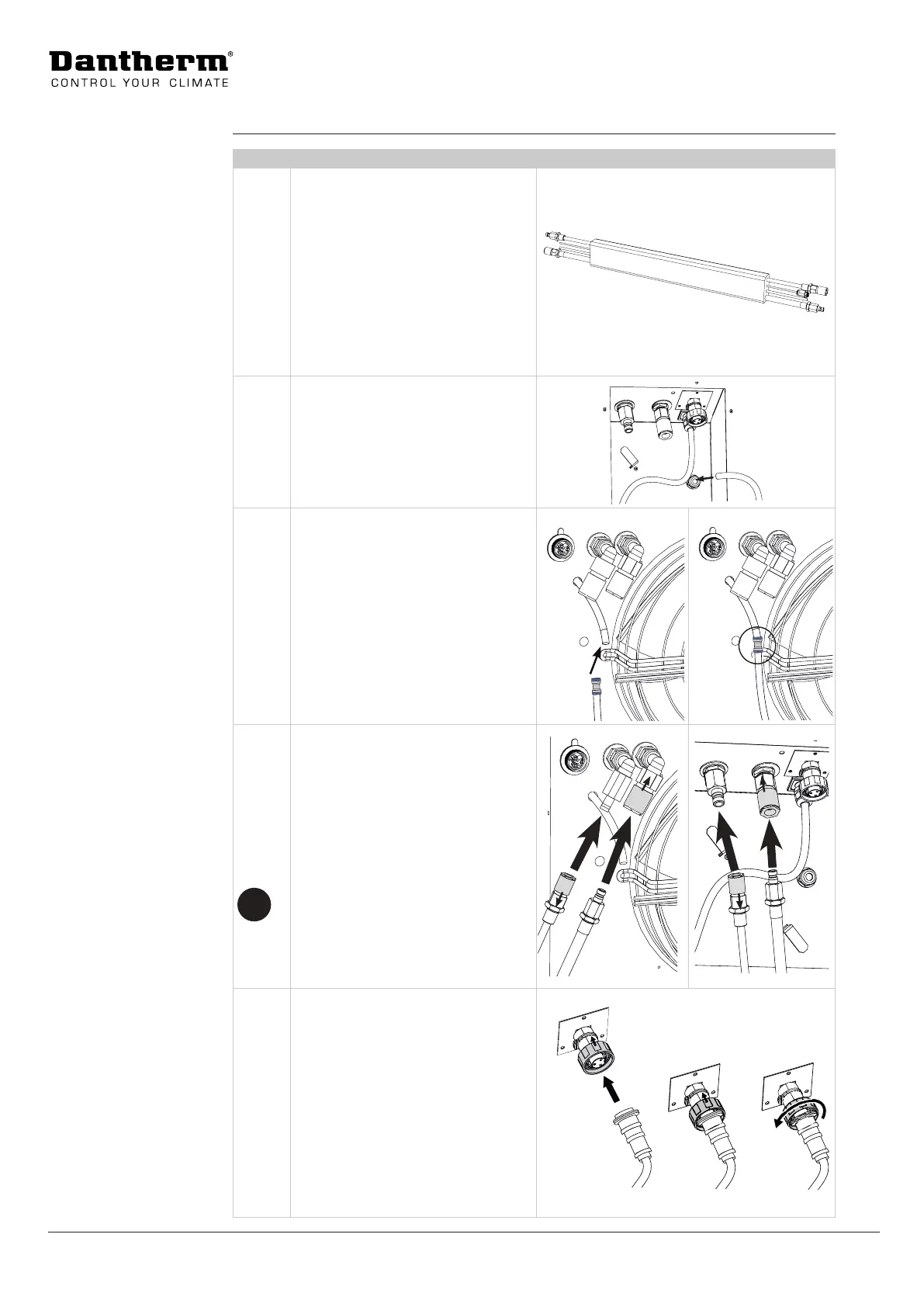 Dantherm®
CONTROL YOUR CLIMATE