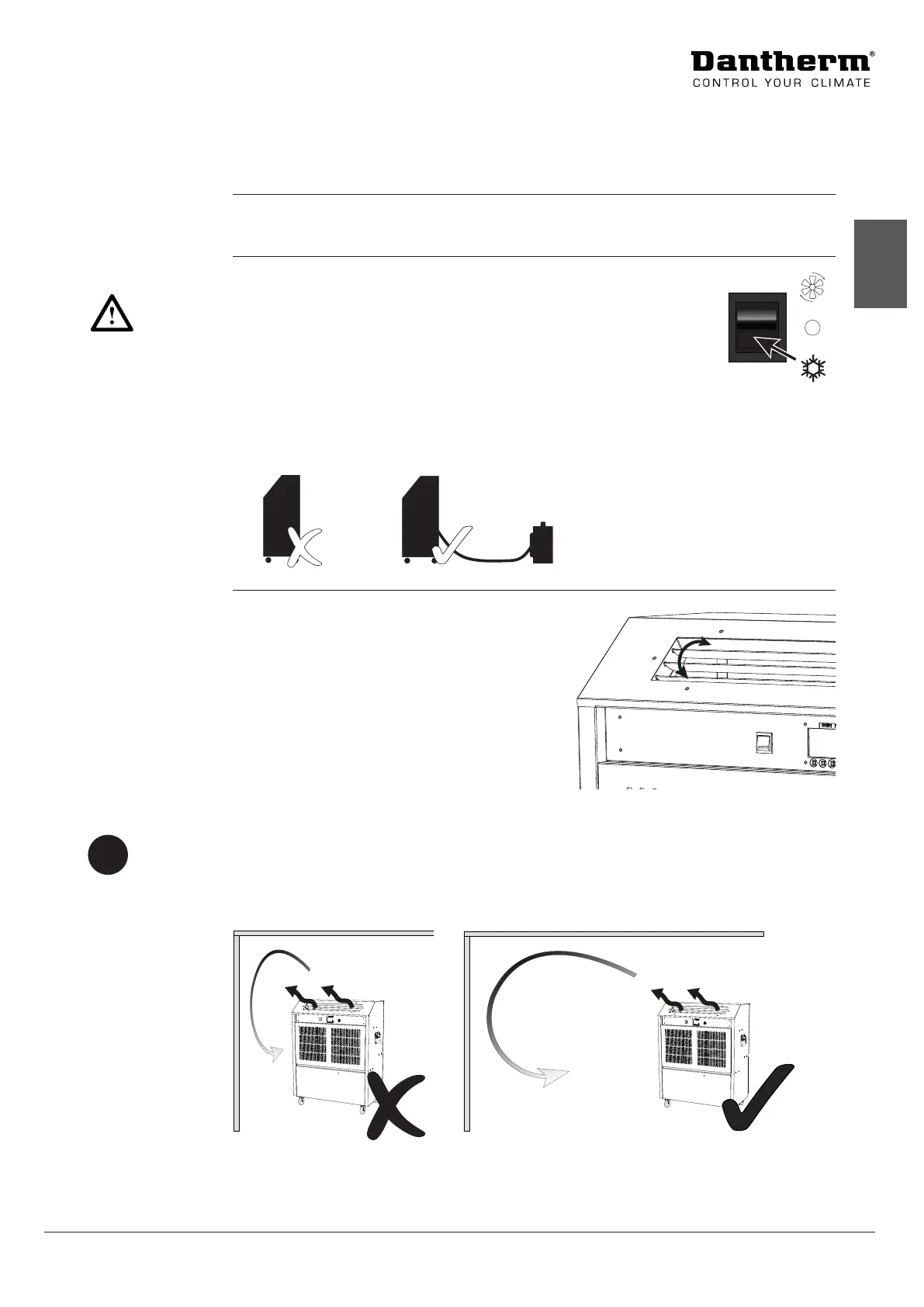 Dantherm®
CONTROL YOUR CLIMATE