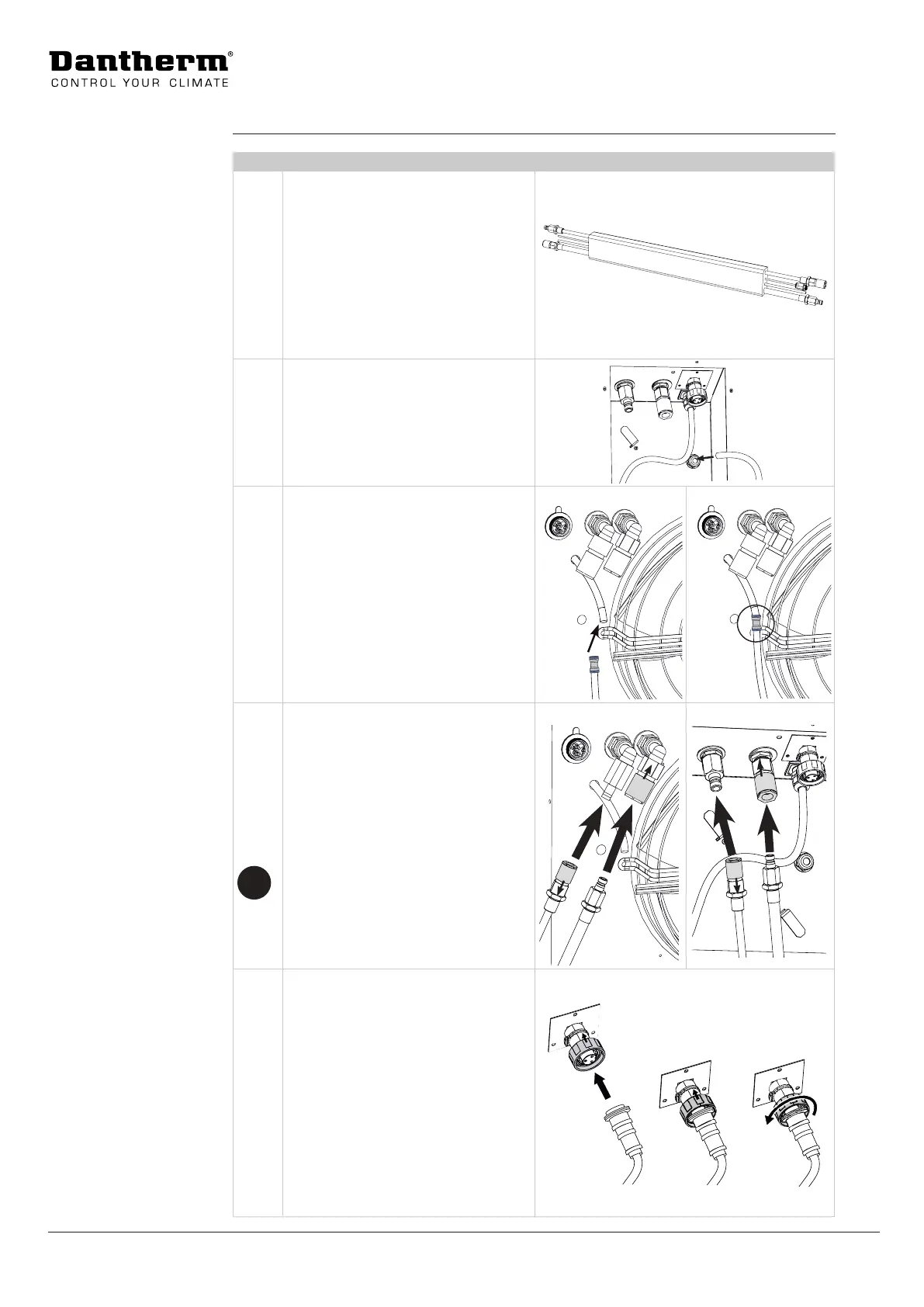 Dantherm®
CONTROL YOUR CLIMATE