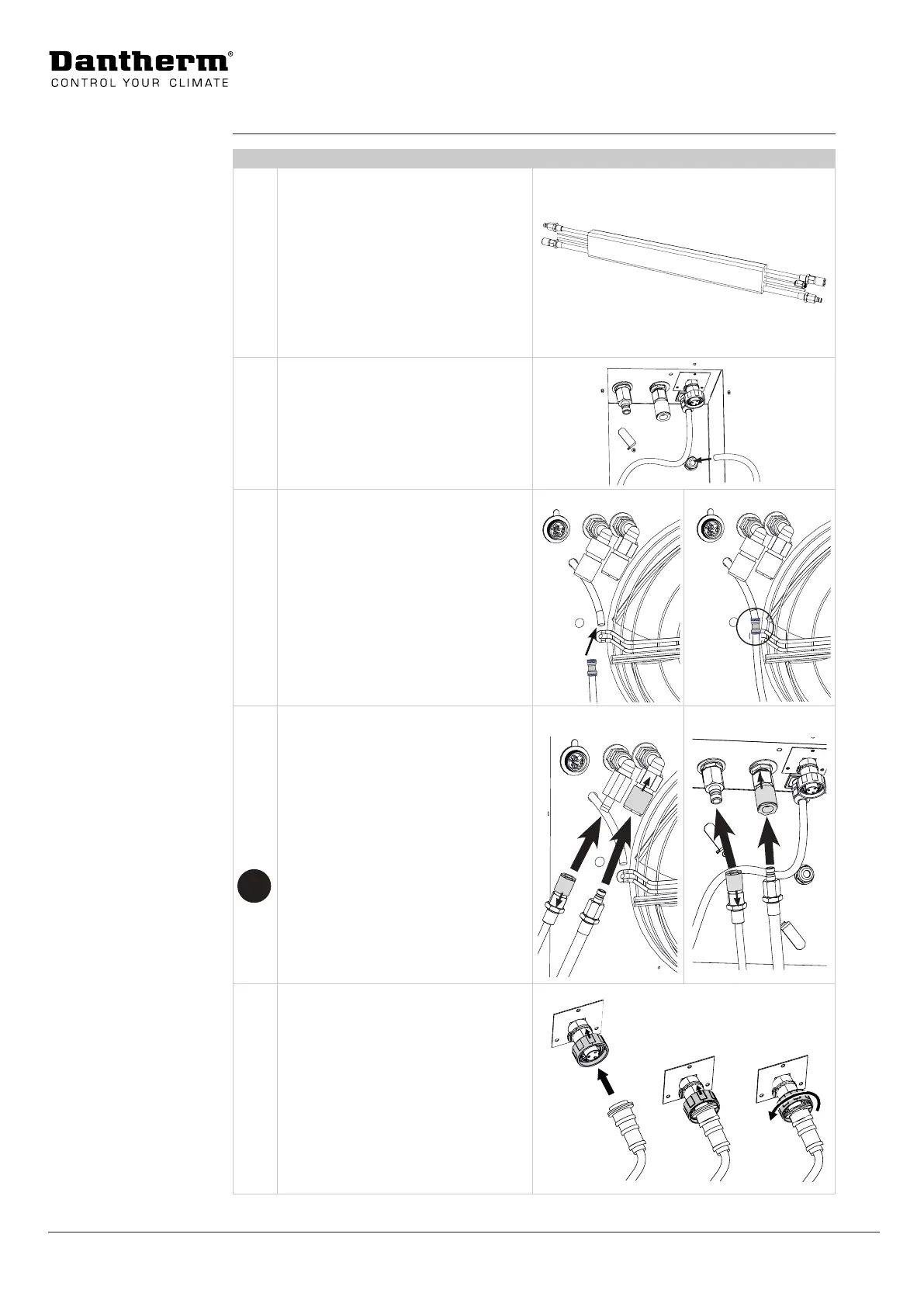 Dantherm®
CONTROL YOUR CLIMATE