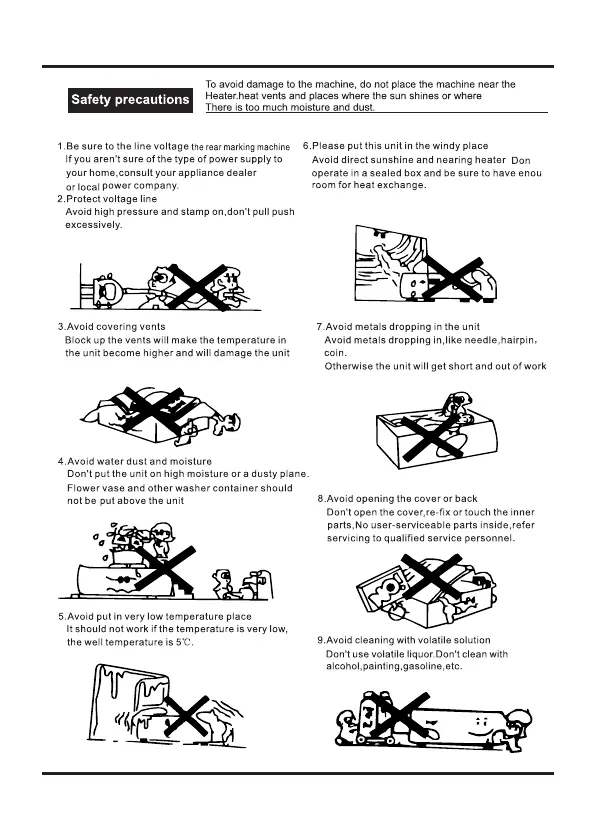 Safety precautions

To avoid damage to the machine, do not place the machine near the Heater.heat vents and places where the sun shines or where There is too much moisture and dust.

1.Be sure to the line voltage the rear marking machine
If you aren't sure of the type of power supply to your home,consult your appliance dealer or local power company.

2.Protect voltage line
Avoid high pressure and stamp on,don't pull push excessively.

3.Avoid covering vents
Block up the vents will make the temperature in the unit become higher and will damage the unit

4.Avoid water dust and moisture
Don't put the unit on high moisture or a dusty plane.
Flower vase and other washer container should not be put above the unit

5.Avoid put in very low temperature place
It should not work if the temperature is very low, the well temperature is 5℃.

6.Please put this unit in the windy place
Avoid direct sunshine and nearing heater Don operate in a sealed box and be sure to have enou room for heat exchange.

7.Avoid metals dropping in the unit
Avoid metals dropping in,like needle,hairpin, coin.
Otherwise the unit will get short and out of work

8.Avoid opening the cover or back
Don't open the cover,re-fix or touch the inner parts,No user-serviceable parts inside,refer servicing to qualified service personnel.

9.Avoid cleaning with volatile solution
Don't use volatile liquor.Don't clean with alcohol,painting,gasoline,etc.