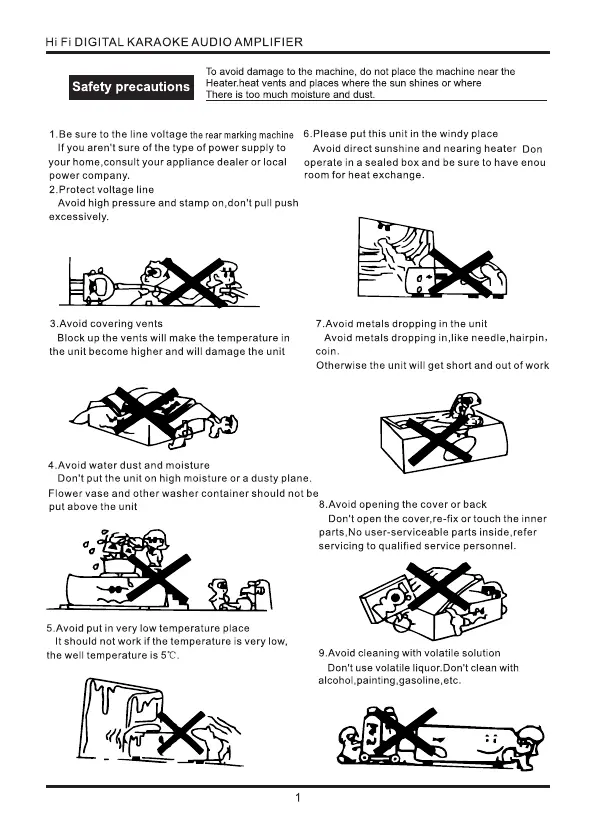 Hi Fi DIGITAL KARAOKE AUDIO AMPLIFIER

Safety precautions

To avoid damage to the machine, do not place the machine near the Heater.heat vents and places where the sun shines or where There is too much moisture and dust.

1.Be sure to the line voltage the rear marking machine
If you aren't sure of the type of power supply to your home,consult your appliance dealer or local power company.
2.Protect voltage line
Avoid high pressure and stamp on,don't pull push excessively.

3.Avoid covering vents
Block up the vents will make the temperature in the unit become higher and will damage the unit

4.Avoid water dust and moisture
Don't put the unit on high moisture or a dusty plane. Flower vase and other washer container should not be put above the unit

5.Avoid put in very low temperature place
It should not work if the temperature is very low, the well temperature is 5℃.

6.Please put this unit in the windy place
Avoid direct sunshine and nearing heater Don operate in a sealed box and be sure to have enou room for heat exchange.

7.Avoid metals dropping in the unit
Avoid metals dropping in,like needle,hairpin, coin.
Otherwise the unit will get short and out of work

8.Avoid opening the cover or back
Don't open the cover,re-fix or touch the inner parts,No user-serviceable parts inside,refer servicing to qualified service personnel.

9.Avoid cleaning with volatile solution
Don't use volatile liquor.Don't clean with alcohol,painting,gasoline,etc.

1