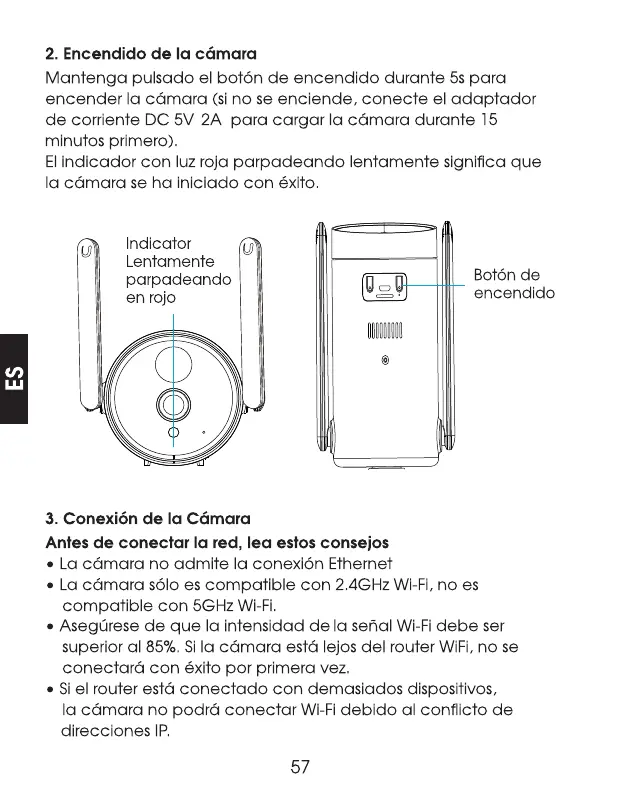 2. Encendido de la cámara
Mantenga pulsado el botón de encendido durante 5s para encender la cámara (si no se enciende, conecte el adaptador de corriente DC 5V 2A para cargar la cámara durante 15 minutos primero).
El indicador con luz roja parpadeando lentamente significa que la cámara se ha iniciado con éxito.

Indicator Lentamente parpadeando en rojo

Botón de encendido

ES

3. Conexión de la Cámara
Antes de conectar la red, lea estos consejos
• La cámara no admite la conexión Ethernet
• La cámara sólo es compatible con 2.4GHz Wi-Fi, no es compatible con 5GHz Wi-Fi.
• Asegúrese de que la intensidad de la señal Wi-Fi debe ser superior al 85%. Si la cámara está lejos del router WiFi, no se conectará con éxito por primera vez.
• Si el router está conectado con demasiados dispositivos, la cámara no podrá conectar Wi-Fi debido al conflicto de direcciones IP.

57