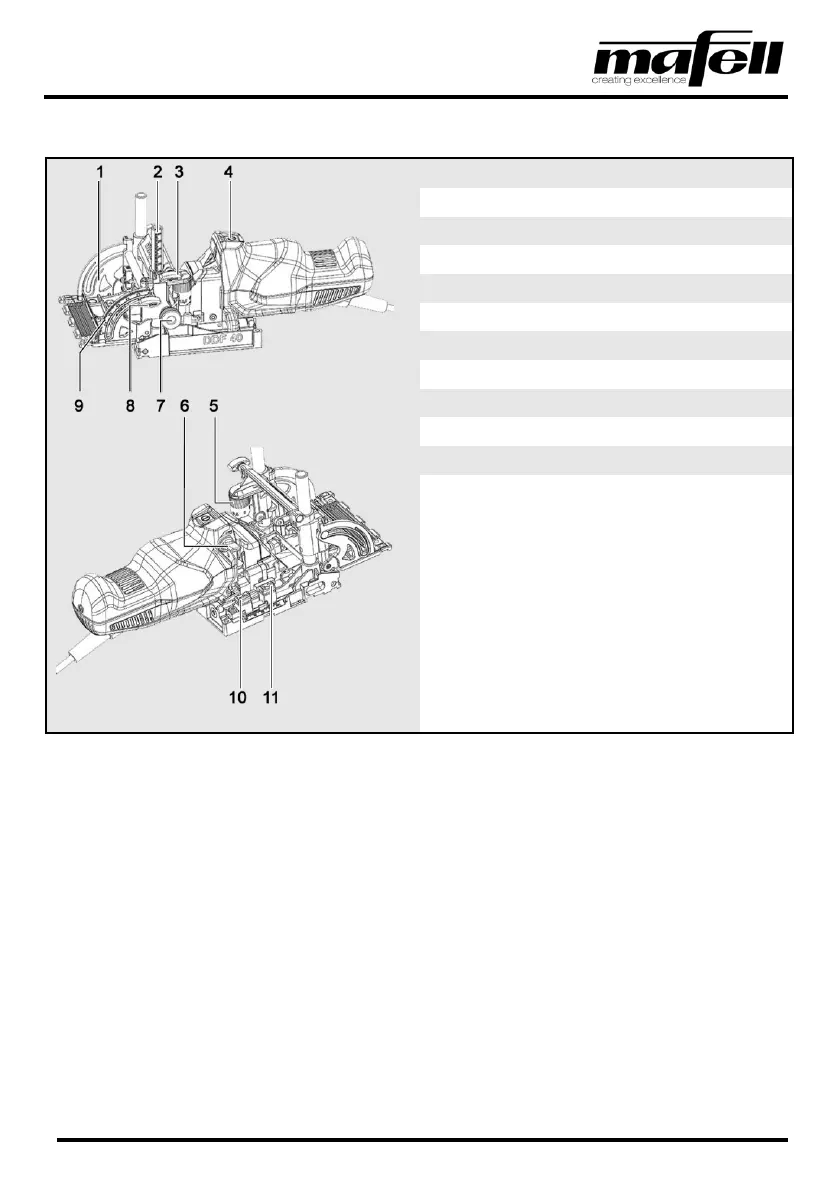 mafell
creating excellence

1 2 3 4

DDF 40

9 8 7 6 5

10 11