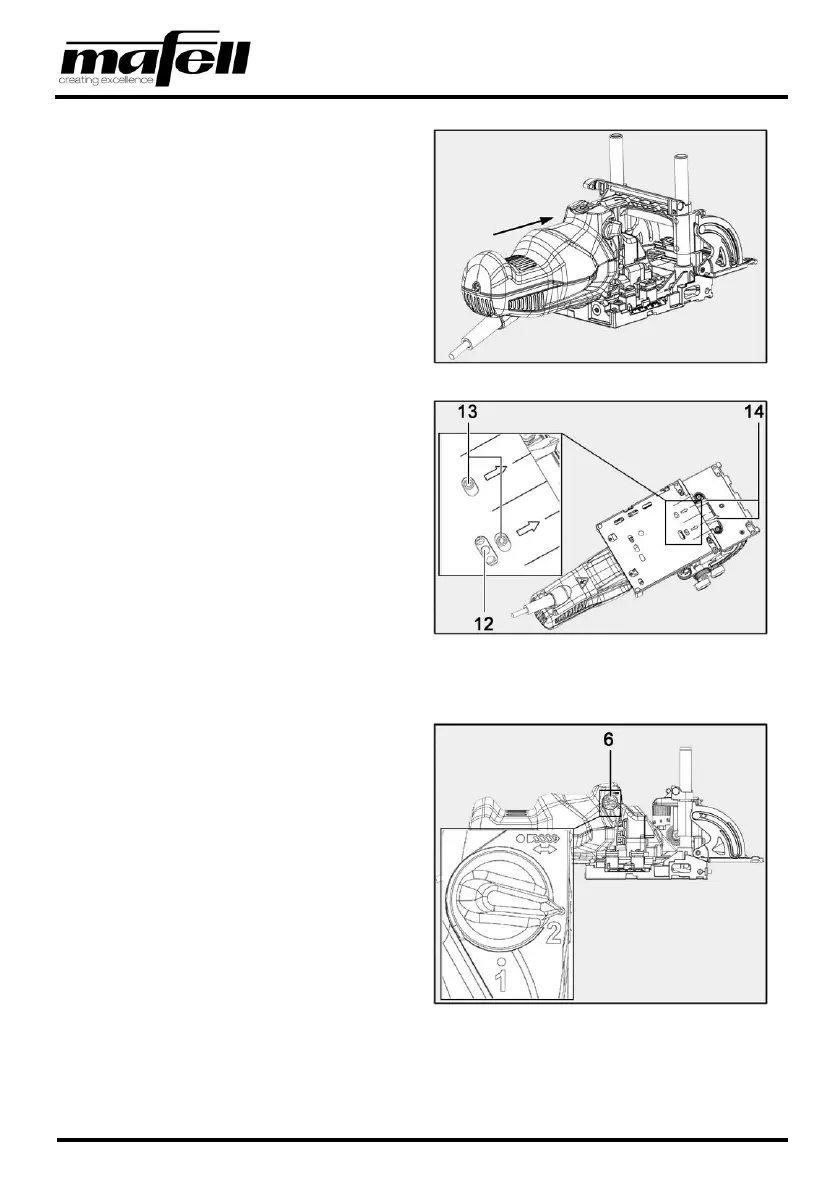 mafell
creating excellence

13

14

12

6

2

1