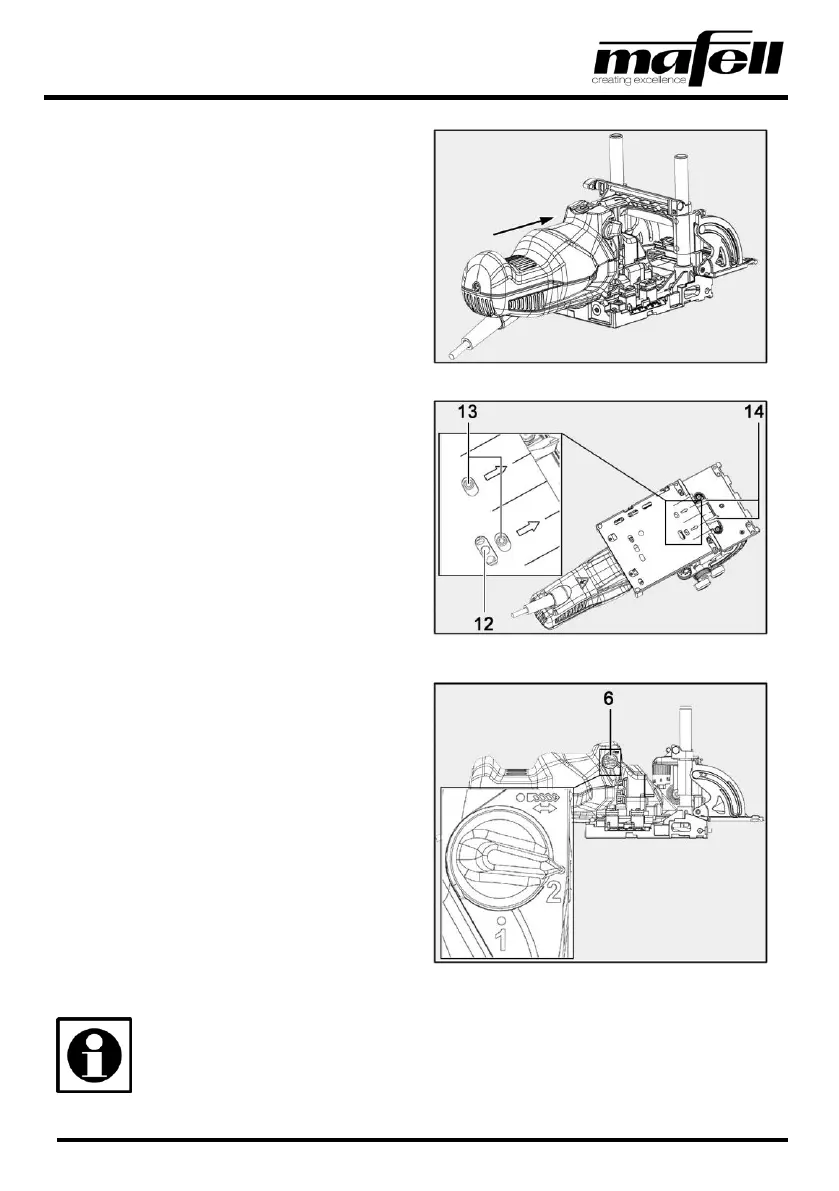 mafell
creating excellence

13

14

12

6

2

1