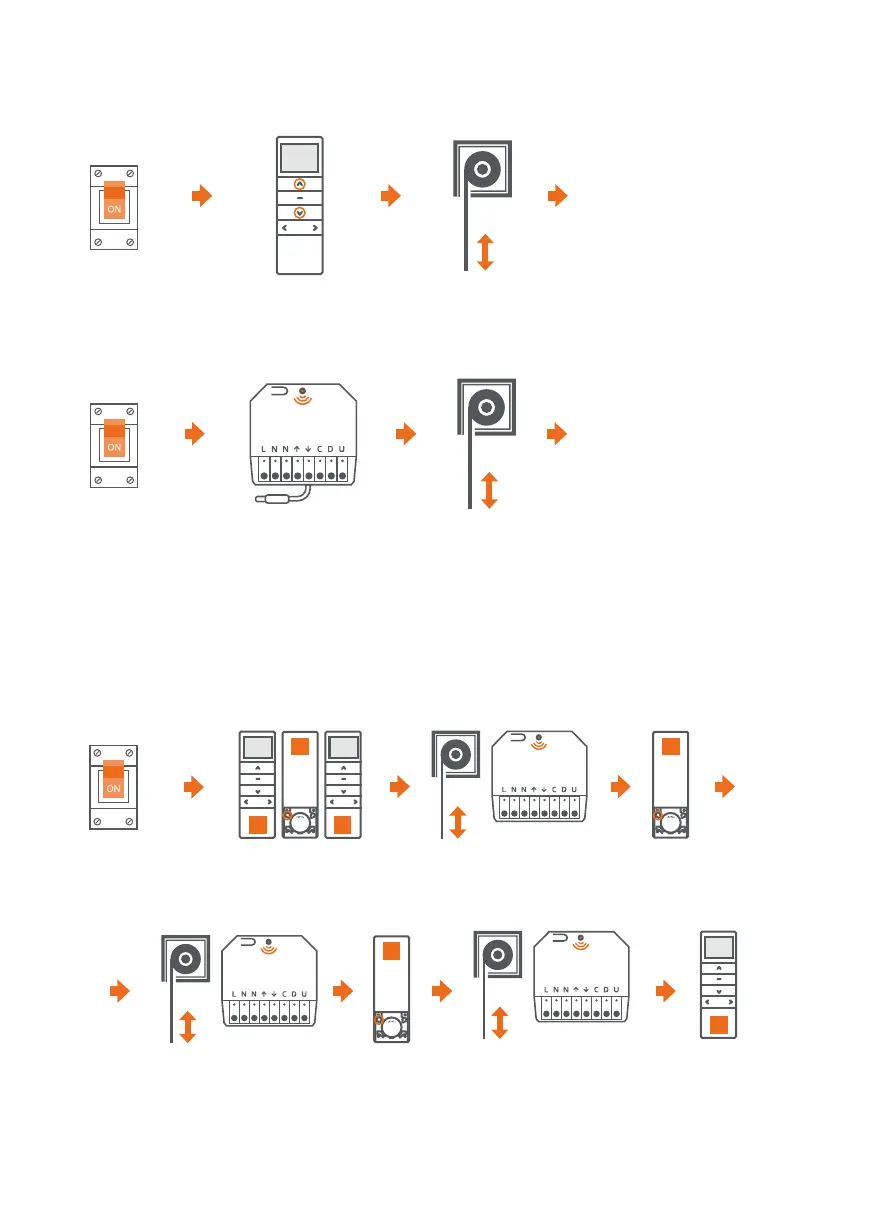 ON

ON

L N N ↑ ↓ C D U

ON

L N N ↑ ↓ C D U

L N N ↑ ↓ C D U

L N N ↑ ↓ C D U