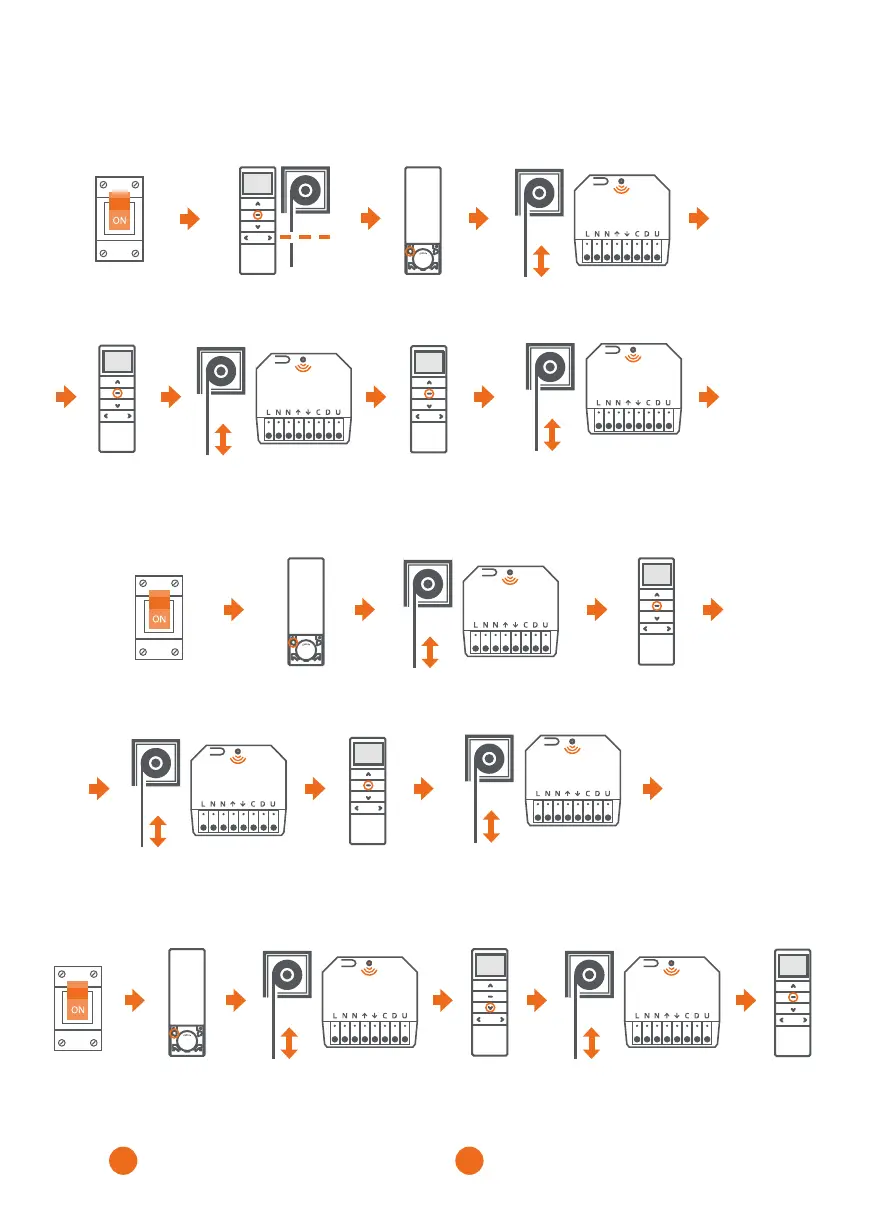 ON

L N N ↑ ↓ C D U

L N N ↑ ↓ C D U

L N N ↑ ↓ C D U

ON

L N N ↑ ↓ C D U

L N N ↑ ↓ C D U

L N N ↑ ↓ C D U

ON

L N N ↑ ↓ C D U

L N N ↑ ↓ C D U