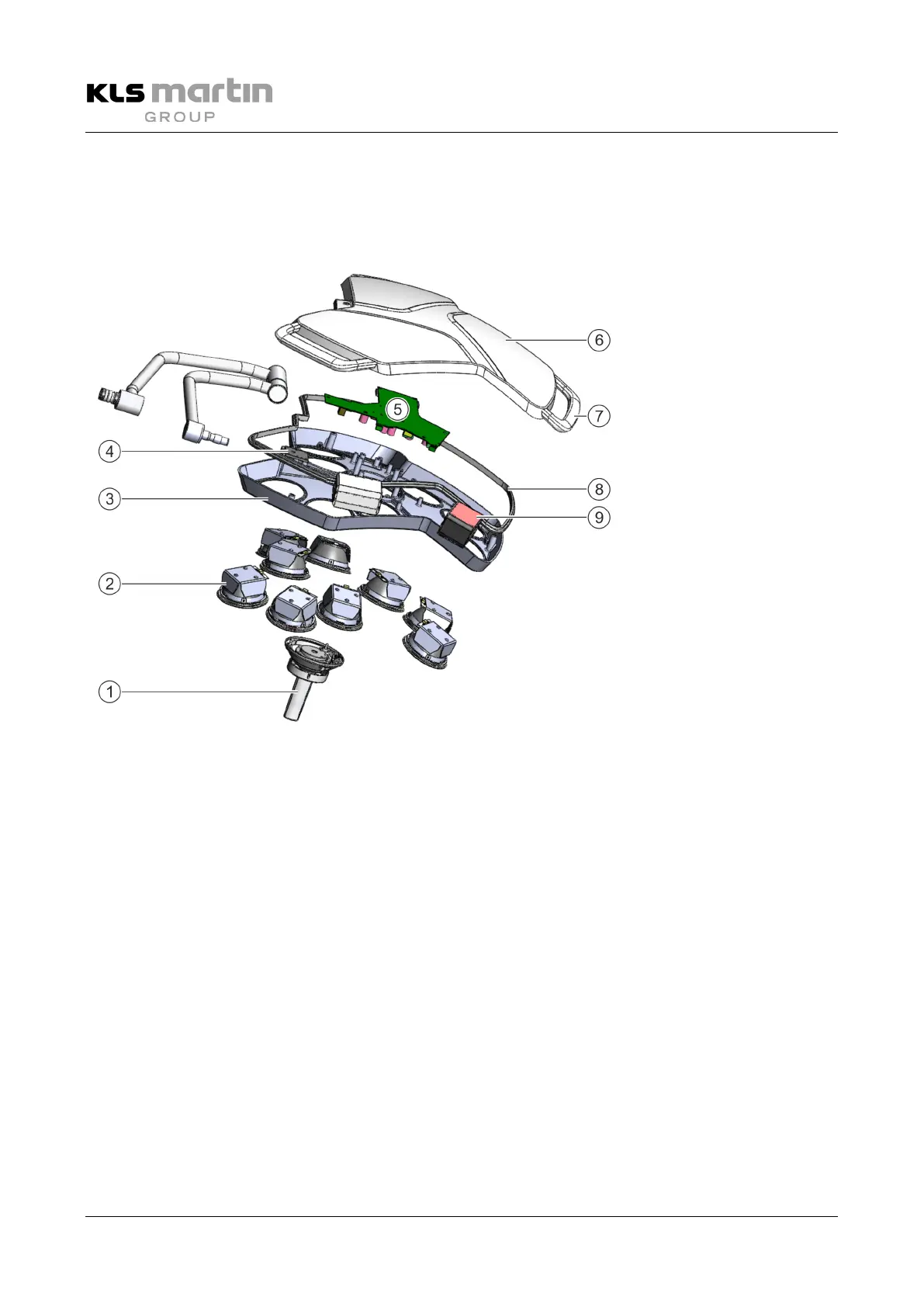 KLS martin
GROUP

6
7
5
4
8
3
9
2
1