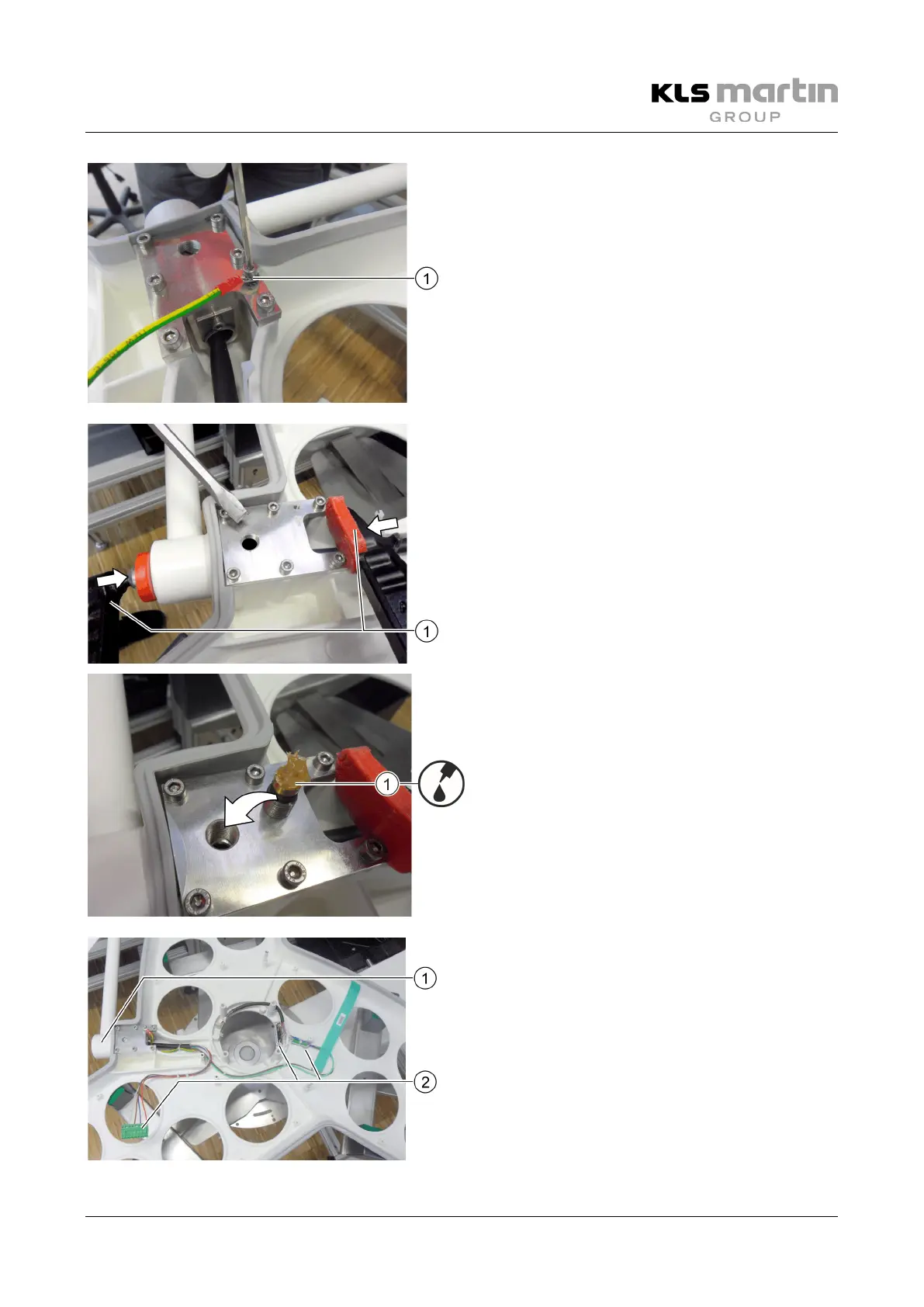 KLS martin
GROUP

1

1

1

1

2