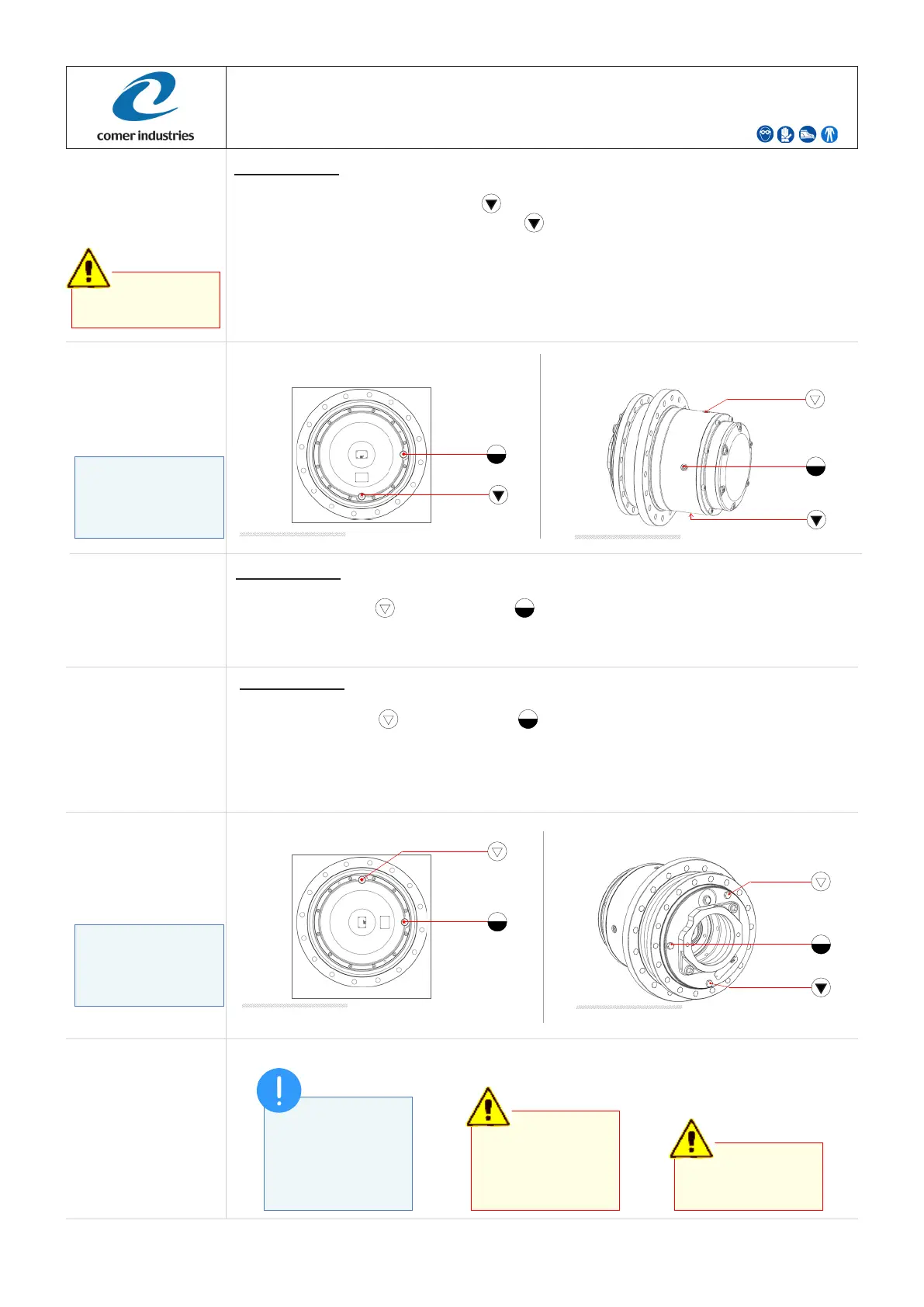 comer industries