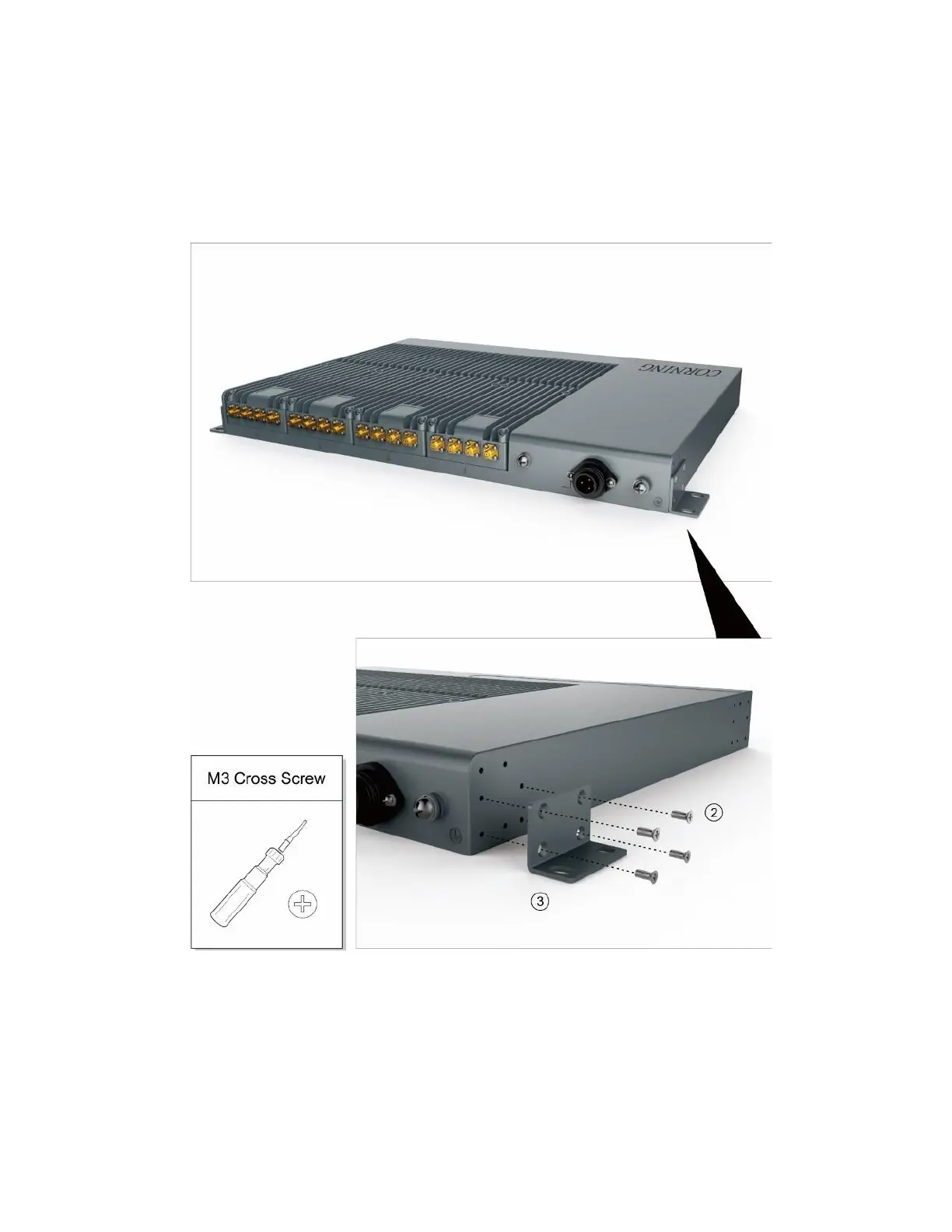 CORNING

M3 Cross Screw

②

③