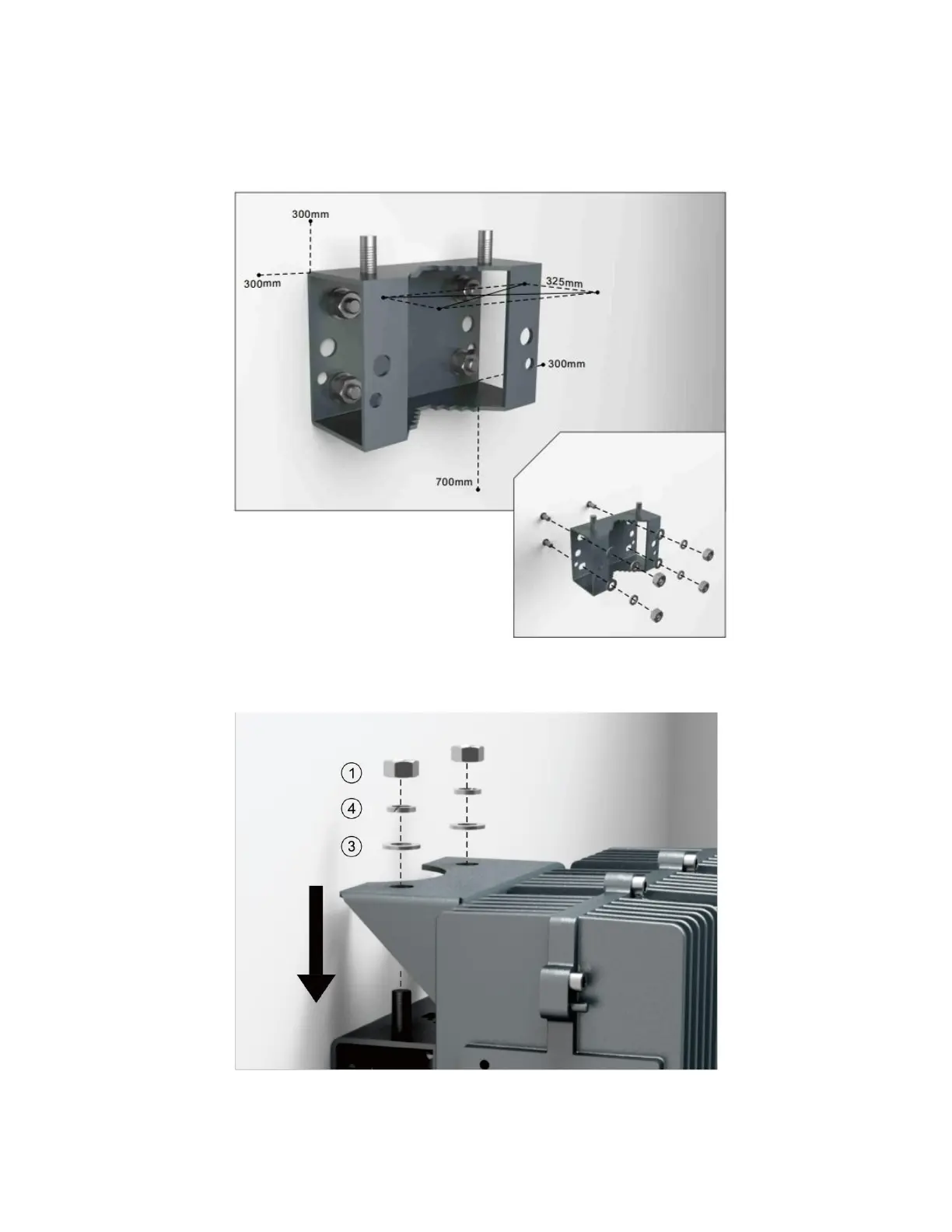 300mm
300mm
325mm
300mm
700mm

①
④
③