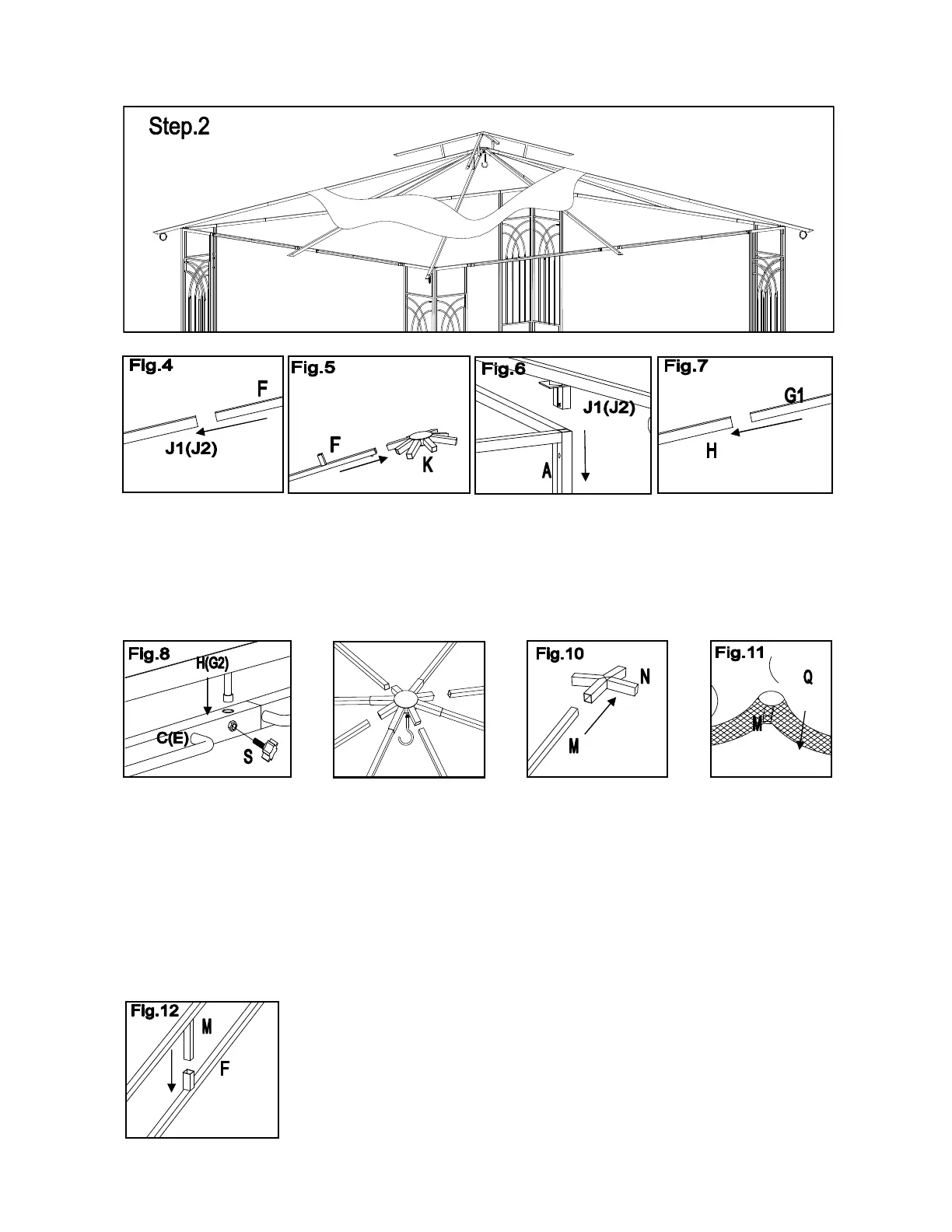 Step.2

Fig.4
F
J1(J2)

Fig.5
F
K

Fig.6
J1(J2)
A

Fig.7
G1
H

Fig.8
H(G2)
C(E)
S

Fig.10
N
M

Fig.11
Q
M

Fig.12
M
F