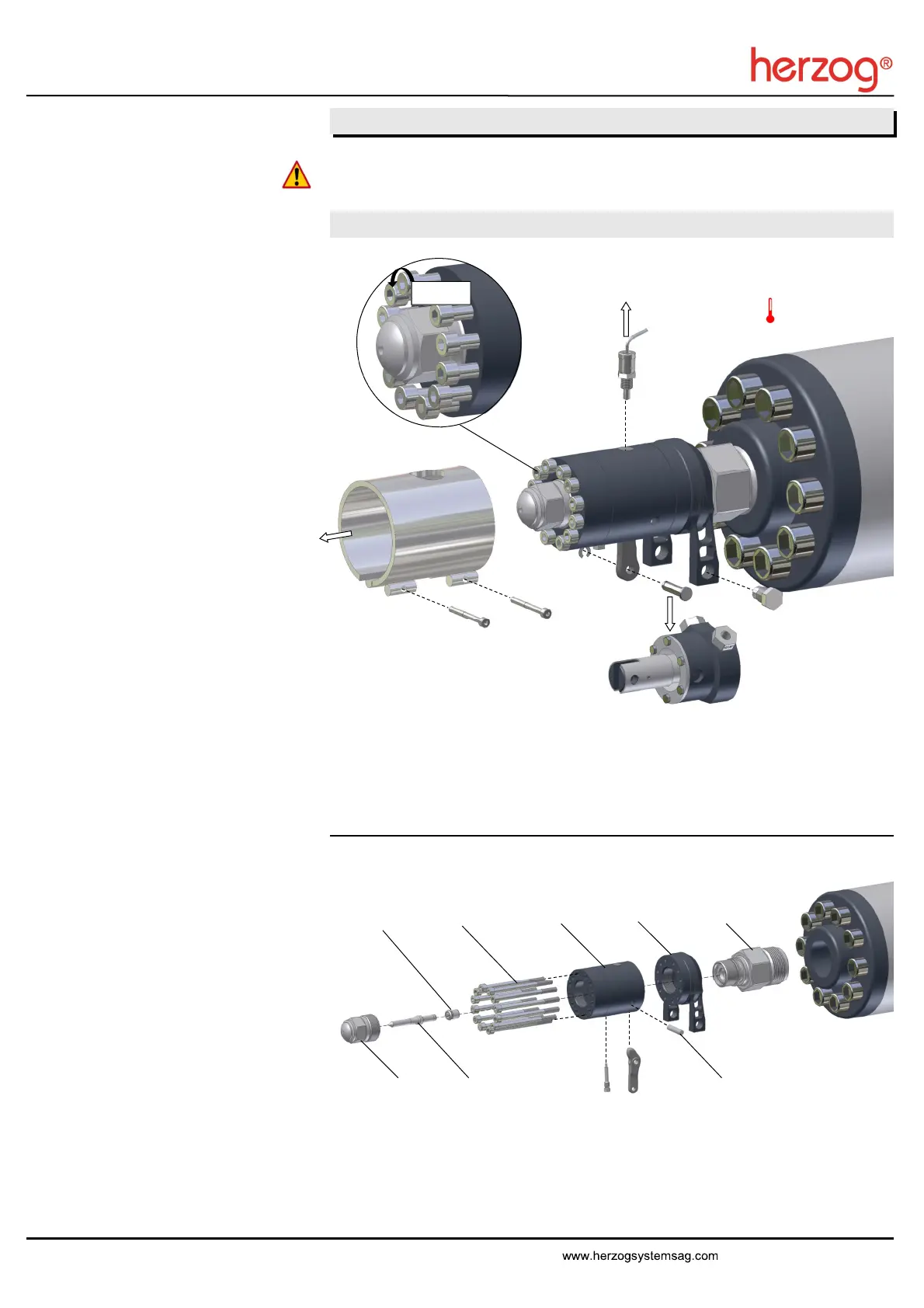 herzog®

www.herzogsystemsag.com